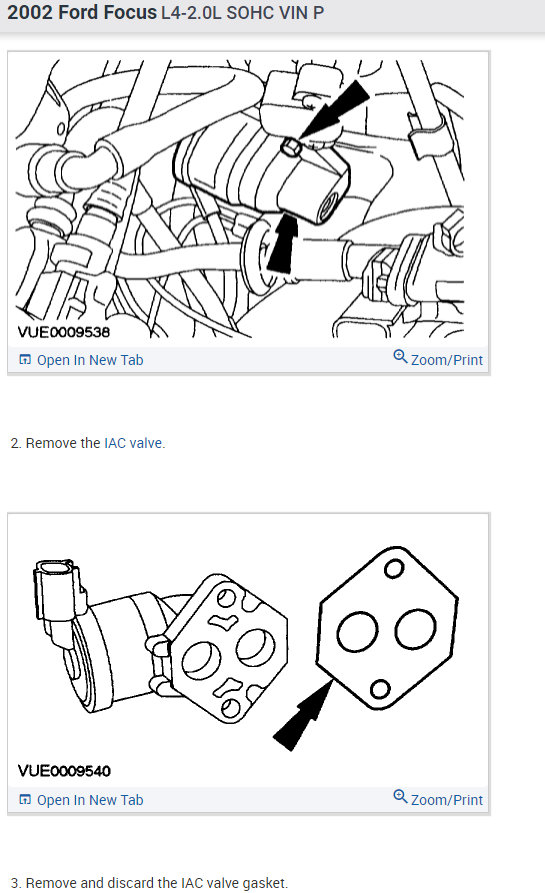 2002 Ford Focus L4-2.0L SOHC VIN P

VUE0009538

Open In New Tab

Zoom/Print

2. Remove the IAC valve.

VUE0009540

Open In New Tab

Zoom/Print

3. Remove and discard the IAC valve gasket.