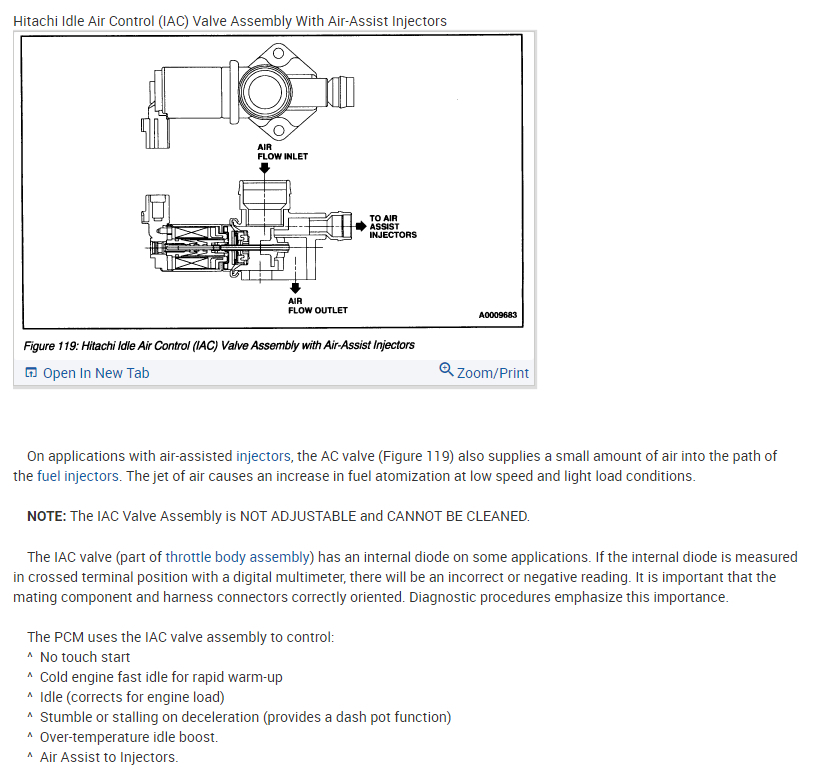 Hitachi Idle Air Control (IAC) Valve Assembly With Air-Assist Injectors

AIR FLOW INLET

TO AIR ASSIST INJECTORS

AIR FLOW OUTLET

A0009683

Figure 119: Hitachi Idle Air Control (IAC) Valve Assembly with Air-Assist Injectors

Open In New Tab

Zoom/Print

On applications with air-assisted injectors, the AC valve (Figure 119) also supplies a small amount of air into the path of the fuel injectors. The jet of air causes an increase in fuel atomization at low speed and light load conditions.

NOTE: The IAC Valve Assembly is NOT ADJUSTABLE and CANNOT BE CLEANED.

The IAC valve (part of throttle body assembly) has an internal diode on some applications. If the internal diode is measured in crossed terminal position with a digital multimeter, there will be an incorrect or negative reading. It is important that the mating component and harness connectors correctly oriented. Diagnostic procedures emphasize this importance.

The PCM uses the IAC valve assembly to control:
^ No touch start
^ Cold engine fast idle for rapid warm-up
^ Idle (corrects for engine load)
^ Stumble or stalling on deceleration (provides a dash pot function)
^ Over-temperature idle boost.
^ Air Assist to Injectors.