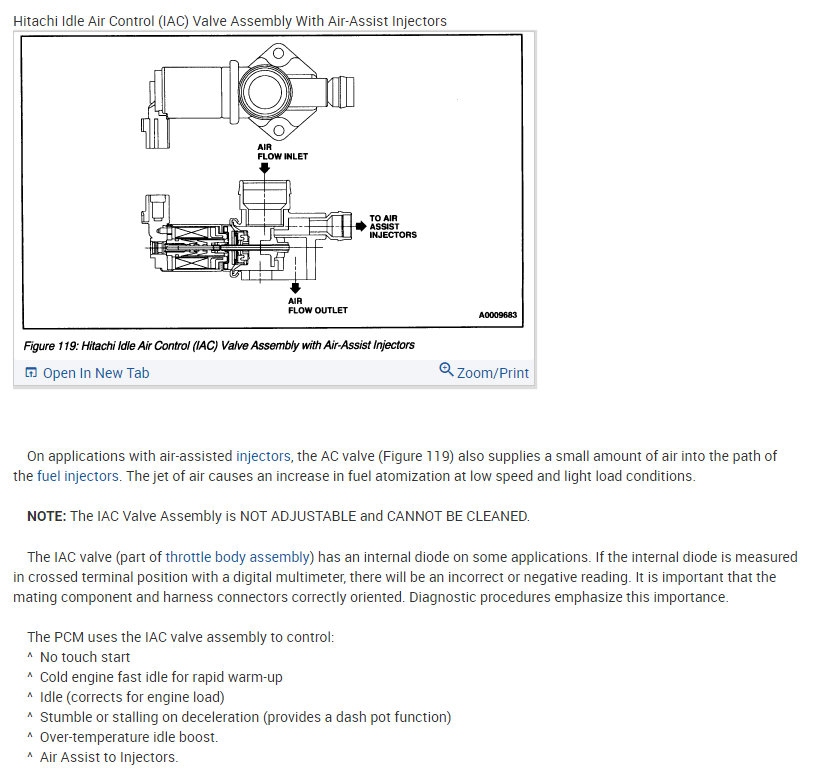 Hitachi Idle Air Control (IAC) Valve Assembly With Air-Assist Injectors

AIR
FLOW INLET

TO AIR
ASSIST
INJECTORS

AIR
FLOW OUTLET

A0009683

Figure 119: Hitachi Idle Air Control (IAC) Valve Assembly with Air-Assist Injectors

Open In New Tab

Zoom/Print

On applications with air-assisted injectors, the AC valve (Figure 119) also supplies a small amount of air into the path of the fuel injectors. The jet of air causes an increase in fuel atomization at low speed and light load conditions.

NOTE: The IAC Valve Assembly is NOT ADJUSTABLE and CANNOT BE CLEANED.

The IAC valve (part of throttle body assembly) has an internal diode on some applications. If the internal diode is measured in crossed terminal position with a digital multimeter, there will be an incorrect or negative reading. It is important that the mating component and harness connectors correctly oriented. Diagnostic procedures emphasize this importance.

The PCM uses the IAC valve assembly to control:
^ No touch start
^ Cold engine fast idle for rapid warm-up
^ Idle (corrects for engine load)
^ Stumble or stalling on deceleration (provides a dash pot function)
^ Over-temperature idle boost.
^ Air Assist to Injectors.