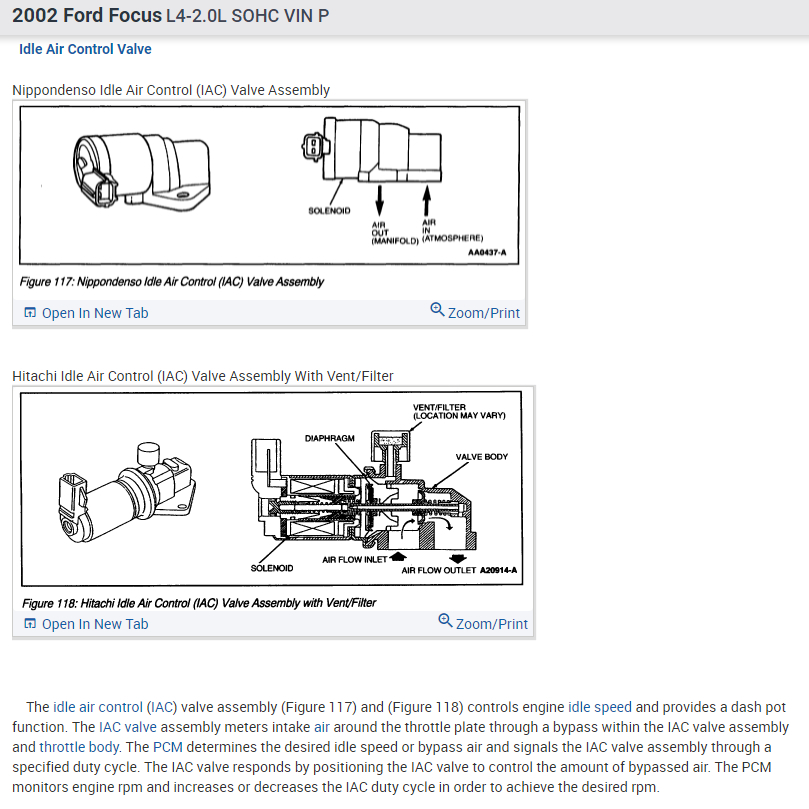 2002 Ford Focus L4-2.0L SOHC VIN P

Idle Air Control Valve

Nippondenso Idle Air Control (IAC) Valve Assembly

SOLENOID

AIR OUT (MANIFOLD)

AIR IN (ATMOSPHERE)

AA0437-A

Figure 117: Nippondenso Idle Air Control (IAC) Valve Assembly

Open In New Tab

Zoom/Print

Hitachi Idle Air Control (IAC) Valve Assembly With Vent/Filter

VENT/FILTER (LOCATION MAY VARY)

DIAPHRAGM

VALVE BODY

SOLENOID

AIR FLOW INLET

AIR FLOW OUTLET

A20914-A

Figure 118: Hitachi Idle Air Control (IAC) Valve Assembly with Vent/Filter

Open In New Tab

Zoom/Print

The idle air control (IAC) valve assembly (Figure 117) and (Figure 118) controls engine idle speed and provides a dash pot function. The IAC valve assembly meters intake air around the throttle plate through a bypass within the IAC valve assembly and throttle body. The PCM determines the desired idle speed or bypass air and signals the IAC valve assembly through a specified duty cycle. The IAC valve responds by positioning the IAC valve to control the amount of bypassed air. The PCM monitors engine rpm and increases or decreases the IAC duty cycle in order to achieve the desired rpm.