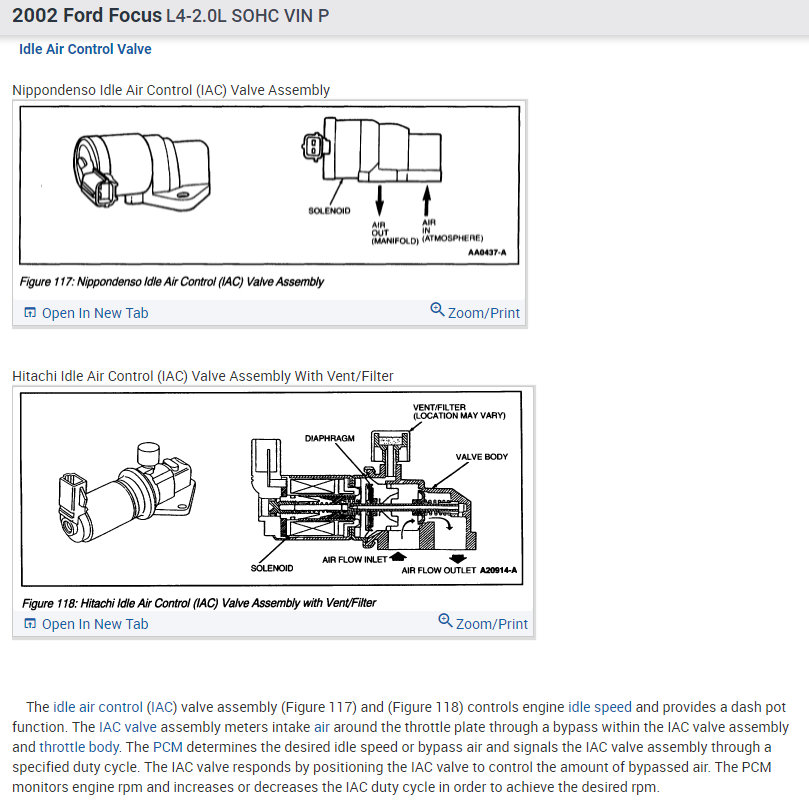 2002 Ford Focus L4-2.0L SOHC VIN P

Idle Air Control Valve

Nippondenso Idle Air Control (IAC) Valve Assembly

SOLENOID
AIR OUT (MANIFOLD)
AIR IN (ATMOSPHERE)
AA0437-A

Figure 117: Nippondenso Idle Air Control (IAC) Valve Assembly

Open In New Tab
Zoom/Print

Hitachi Idle Air Control (IAC) Valve Assembly With Vent/Filter

VENT/FILTER (LOCATION MAY VARY)
DIAPHRAGM
VALVE BODY
SOLENOID
AIR FLOW INLET
AIR FLOW OUTLET
A20914-A

Figure 118: Hitachi Idle Air Control (IAC) Valve Assembly with Vent/Filter

Open In New Tab
Zoom/Print

The idle air control (IAC) valve assembly (Figure 117) and (Figure 118) controls engine idle speed and provides a dash pot function. The IAC valve assembly meters intake air around the throttle plate through a bypass within the IAC valve assembly and throttle body. The PCM determines the desired idle speed or bypass air and signals the IAC valve assembly through a specified duty cycle. The IAC valve responds by positioning the IAC valve to control the amount of bypassed air. The PCM monitors engine rpm and increases or decreases the IAC duty cycle in order to achieve the desired rpm.