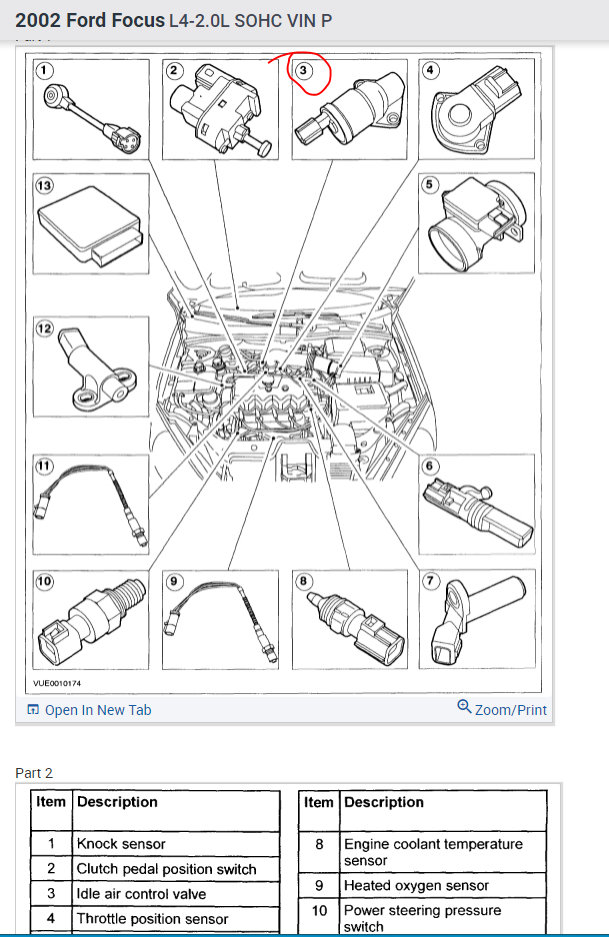 2002 Ford Focus L4-2.0L SOHC VIN P

1
2
3
4
13
5
12
11
6
10
9
8
7

VUE0010174

Open In New Tab
Zoom/Print

Part 2

| Item | Description |
|---|---|
| 1 | Knock sensor |
| 2 | Clutch pedal position switch |
| 3 | Idle air control valve |
| 4 | Throttle position sensor |

| Item | Description |
|---|---|
| 8 | Engine coolant temperature sensor |
| 9 | Heated oxygen sensor |
| 10 | Power steering pressure switch |