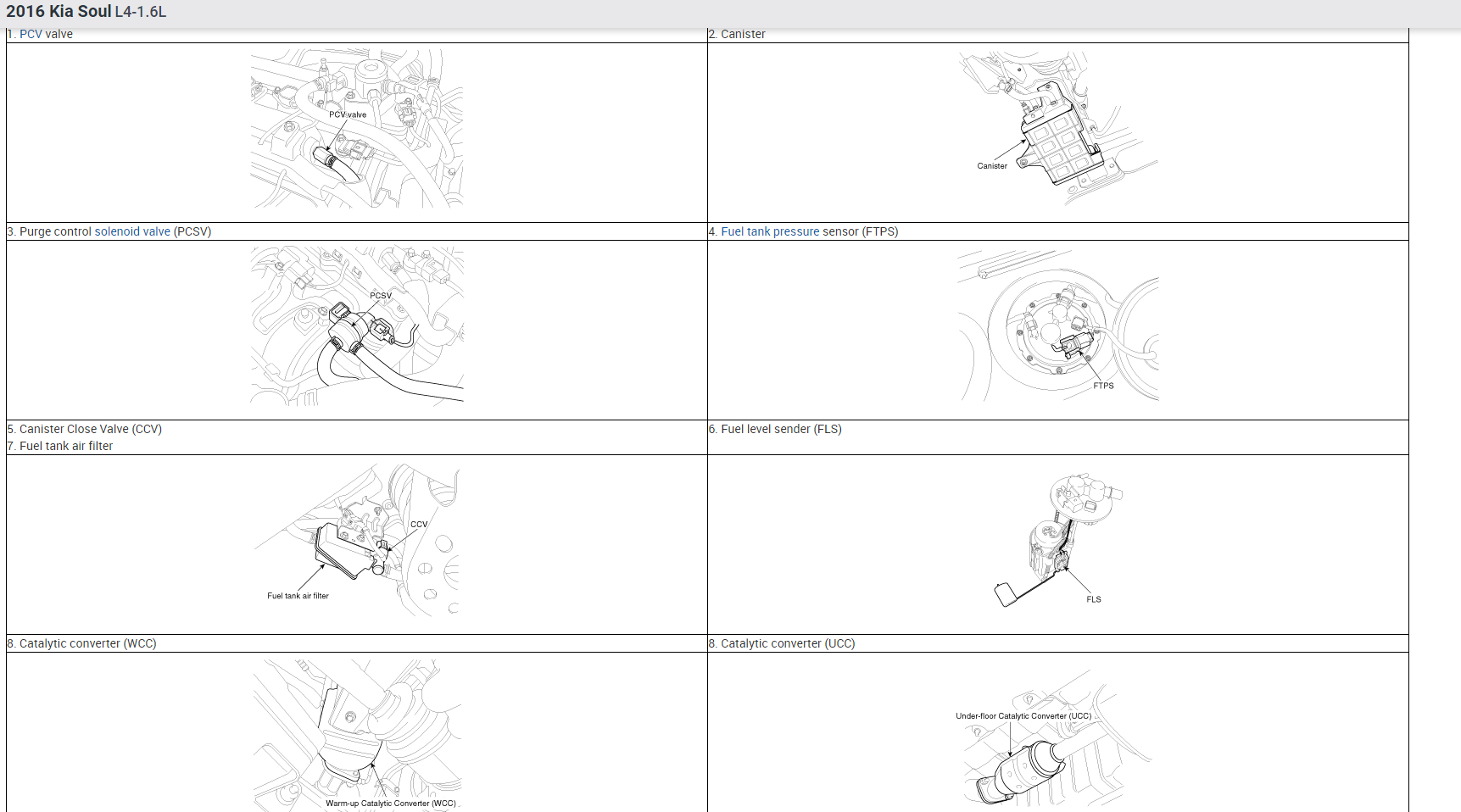 2016 Kia Soul L4-1.6L

| 1. PCV valve | 2. Canister |
|---|---|
| PCV valve | Canister |
| 3. Purge control solenoid valve (PCSV) | 4. Fuel tank pressure sensor (FTPS) |
| PCSV | FTPS |
| 5. Canister Close Valve (CCV) 7. Fuel tank air filter | 6. Fuel level sender (FLS) |
| CCV Fuel tank air filter | FLS |
| 8. Catalytic converter (WCC) | 8. Catalytic converter (UCC) |
| Warm-up Catalytic Converter (WCC) | Under-floor Catalytic Converter (UCC) |