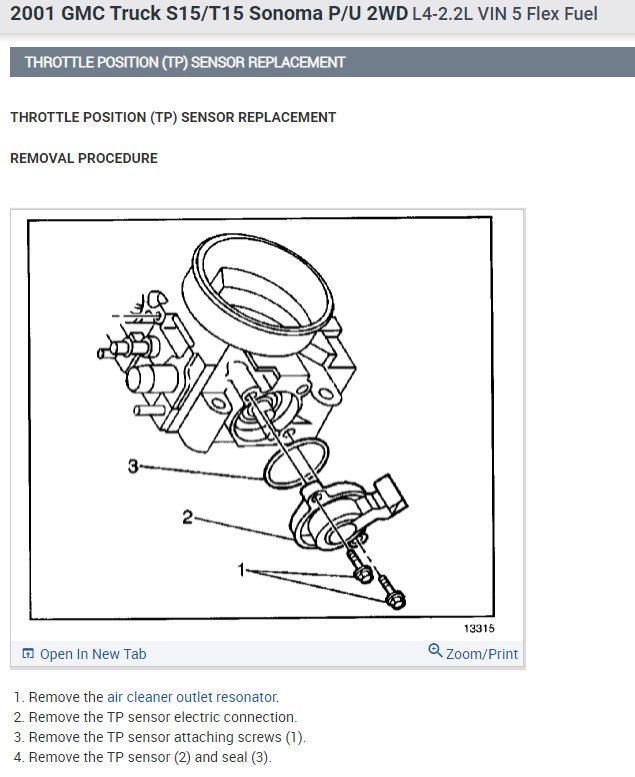 2001 GMC Truck S15/T15 Sonoma P/U 2WD L4-2.2L VIN 5 Flex Fuel

THROTTLE POSITION (TP) SENSOR REPLACEMENT

THROTTLE POSITION (TP) SENSOR REPLACEMENT

REMOVAL PROCEDURE

3
2
1
13315

Open In New Tab
Zoom/Print

1. Remove the air cleaner outlet resonator.
2. Remove the TP sensor electric connection.
3. Remove the TP sensor attaching screws (1).
4. Remove the TP sensor (2) and seal (3).