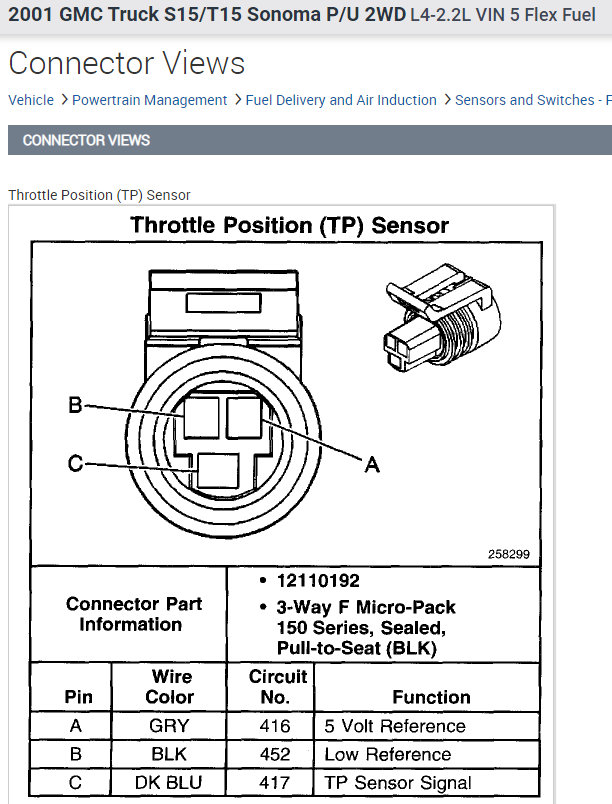 2001 GMC Truck S15/T15 Sonoma P/U 2WD L4-2.2L VIN 5 Flex Fuel

Connector Views

Vehicle > Powertrain Management > Fuel Delivery and Air Induction > Sensors and Switches - F

CONNECTOR VIEWS

Throttle Position (TP) Sensor

Throttle Position (TP) Sensor

B
C
A

258299

| Connector Part Information | • 12110192 • 3-Way F Micro-Pack 150 Series, Sealed, Pull-to-Seat (BLK) |
|---|---|

| Pin | Wire Color | Circuit No. | Function |
|---|---|---|---|
| A | GRY | 416 | 5 Volt Reference |
| B | BLK | 452 | Low Reference |
| C | DK BLU | 417 | TP Sensor Signal |