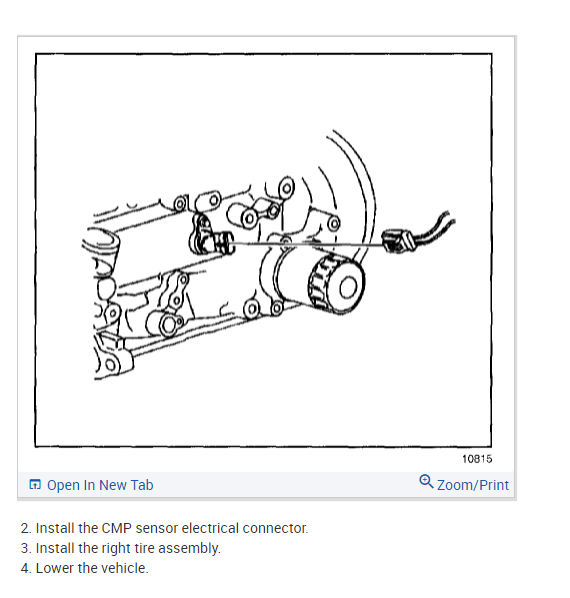 10815

Open In New Tab

Zoom/Print

2. Install the CMP sensor electrical connector.
3. Install the right tire assembly.
4. Lower the vehicle.