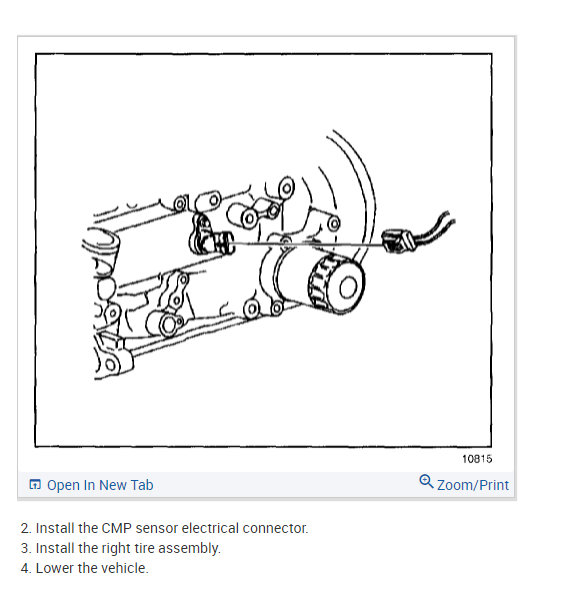 10815

Open In New Tab

Zoom/Print

2. Install the CMP sensor electrical connector.
3. Install the right tire assembly.
4. Lower the vehicle.