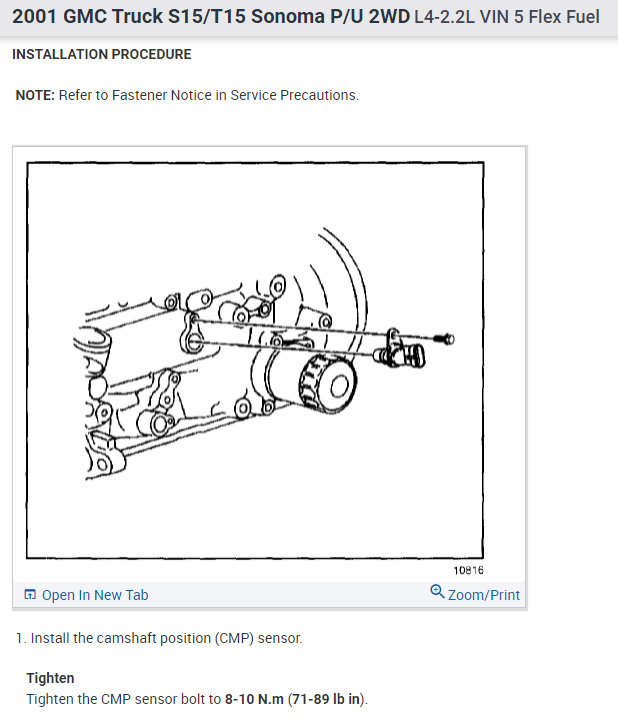 2001 GMC Truck S15/T15 Sonoma P/U 2WD L4-2.2L VIN 5 Flex Fuel

INSTALLATION PROCEDURE

NOTE: Refer to Fastener Notice in Service Precautions.

10816

Open In New Tab

Zoom/Print

1. Install the camshaft position (CMP) sensor.

Tighten
Tighten the CMP sensor bolt to 8-10 N.m (71-89 lb in).