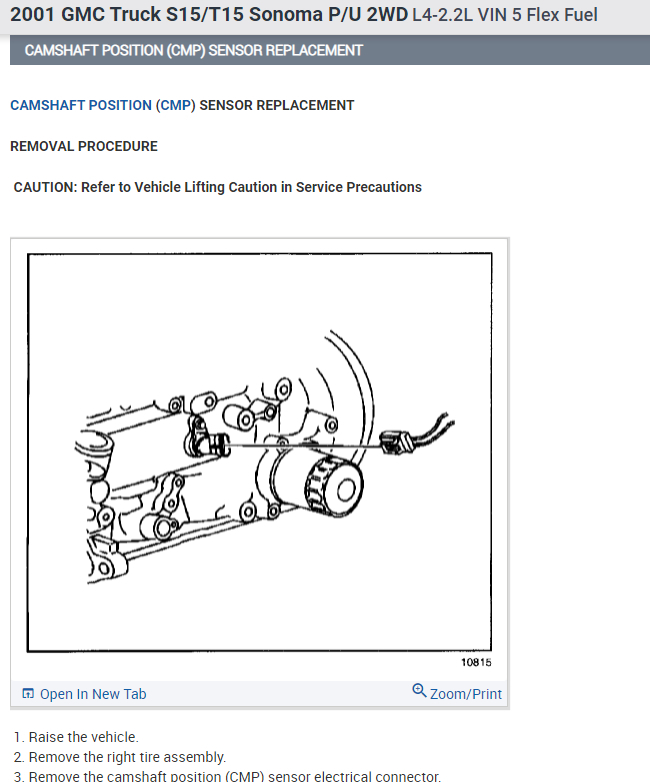 2001 GMC Truck S15/T15 Sonoma P/U 2WD L4-2.2L VIN 5 Flex Fuel

CAMSHAFT POSITION (CMP) SENSOR REPLACEMENT

CAMSHAFT POSITION (CMP) SENSOR REPLACEMENT

REMOVAL PROCEDURE

CAUTION: Refer to Vehicle Lifting Caution in Service Precautions

10815

Open In New Tab

Zoom/Print

1. Raise the vehicle.
2. Remove the right tire assembly.
3. Remove the camshaft position (CMP) sensor electrical connector.