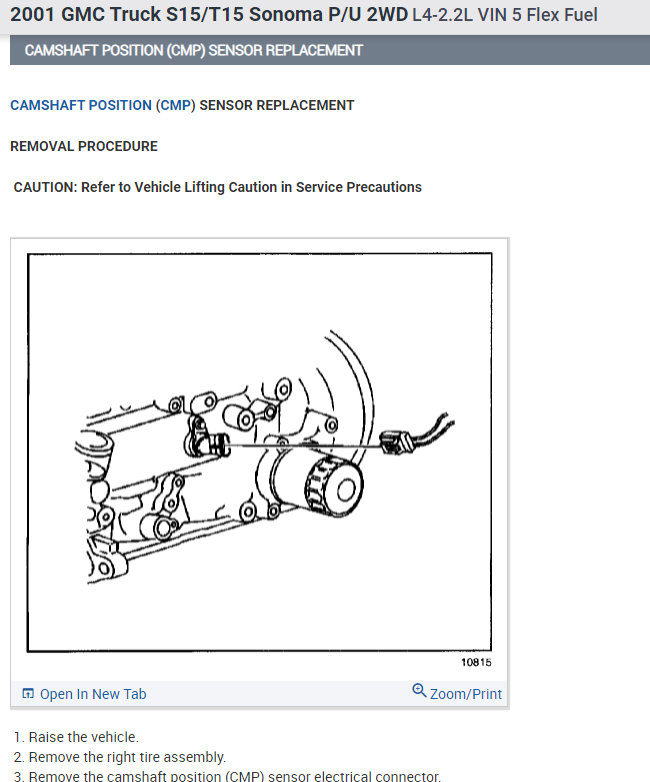 2001 GMC Truck S15/T15 Sonoma P/U 2WD L4-2.2L VIN 5 Flex Fuel

CAMSHAFT POSITION (CMP) SENSOR REPLACEMENT

CAMSHAFT POSITION (CMP) SENSOR REPLACEMENT

REMOVAL PROCEDURE

CAUTION: Refer to Vehicle Lifting Caution in Service Precautions

10815

Open In New Tab

Zoom/Print

1. Raise the vehicle.
2. Remove the right tire assembly.
3. Remove the camshaft position (CMP) sensor electrical connector.