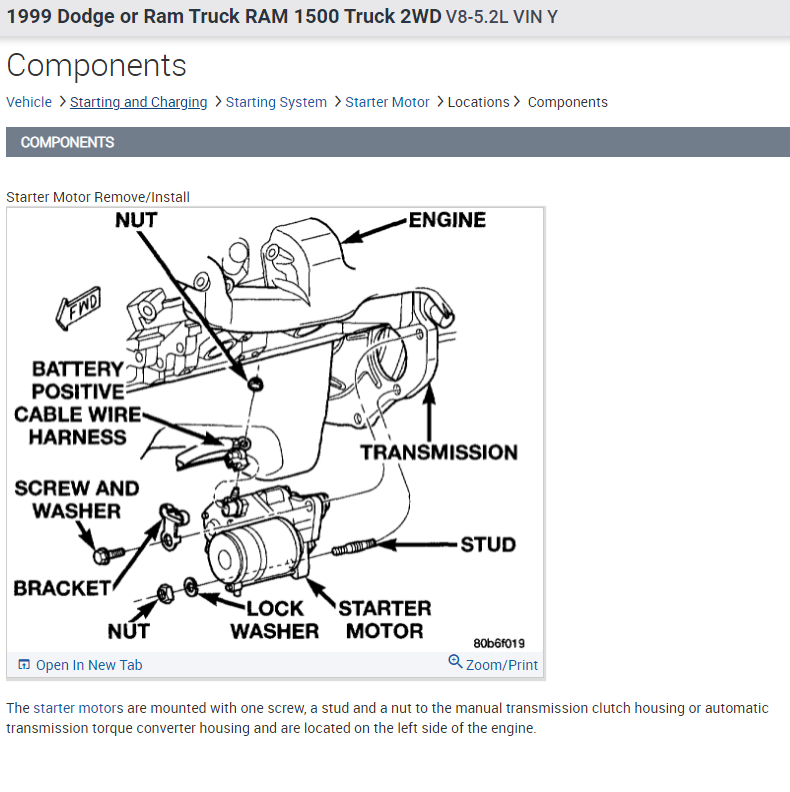 1999 Dodge or Ram Truck RAM 1500 Truck 2WD V8-5.2L VIN Y

Components

Vehicle > Starting and Charging > Starting System > Starter Motor > Locations > Components

COMPONENTS

Starter Motor Remove/Install

NUT
ENGINE
FWD
BATTERY POSITIVE CABLE WIRE HARNESS
TRANSMISSION
SCREW AND WASHER
STUD
BRACKET
NUT
LOCK WASHER
STARTER MOTOR
80b6f019

Open In New Tab
Zoom/Print

The starter motors are mounted with one screw, a stud and a nut to the manual transmission clutch housing or automatic transmission torque converter housing and are located on the left side of the engine.