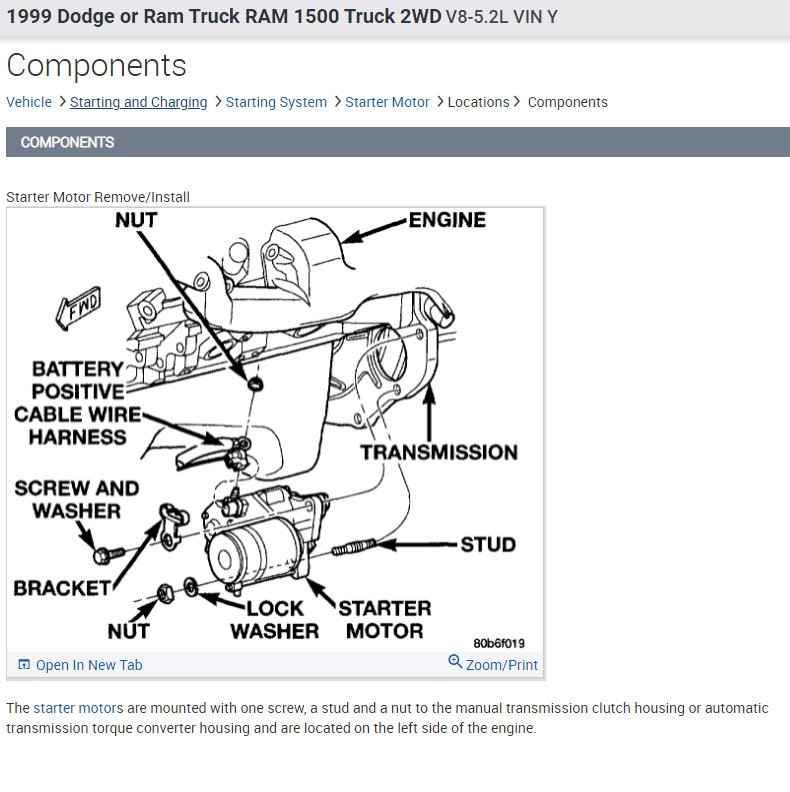 1999 Dodge or Ram Truck RAM 1500 Truck 2WD V8-5.2L VIN Y

Components

Vehicle > Starting and Charging > Starting System > Starter Motor > Locations > Components

COMPONENTS

Starter Motor Remove/Install

NUT
ENGINE
FWD
BATTERY POSITIVE CABLE WIRE HARNESS
TRANSMISSION
SCREW AND WASHER
STUD
BRACKET
NUT
LOCK WASHER
STARTER MOTOR
80b6f019

Open In New Tab
Zoom/Print

The starter motors are mounted with one screw, a stud and a nut to the manual transmission clutch housing or automatic transmission torque converter housing and are located on the left side of the engine.