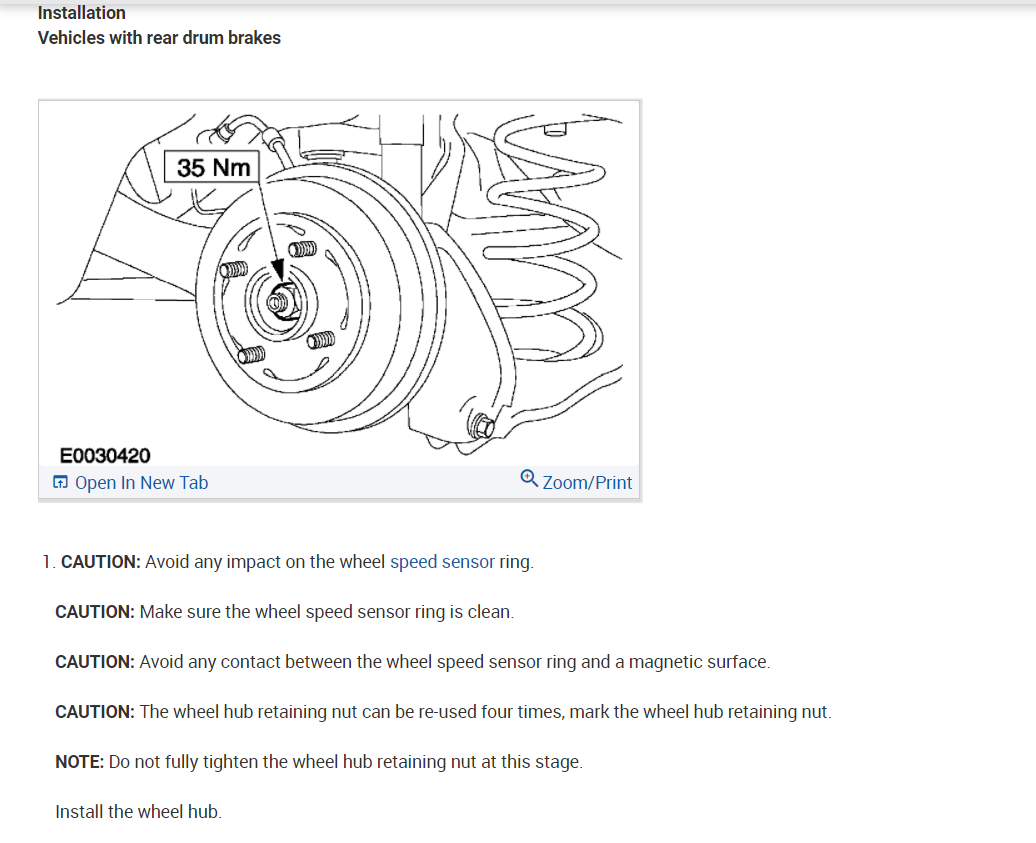 Installation
Vehicles with rear drum brakes

35 Nm

E0030420
Open In New Tab
Zoom/Print

1. CAUTION: Avoid any impact on the wheel speed sensor ring.

CAUTION: Make sure the wheel speed sensor ring is clean.

CAUTION: Avoid any contact between the wheel speed sensor ring and a magnetic surface.

CAUTION: The wheel hub retaining nut can be re-used four times, mark the wheel hub retaining nut.

NOTE: Do not fully tighten the wheel hub retaining nut at this stage.

Install the wheel hub.