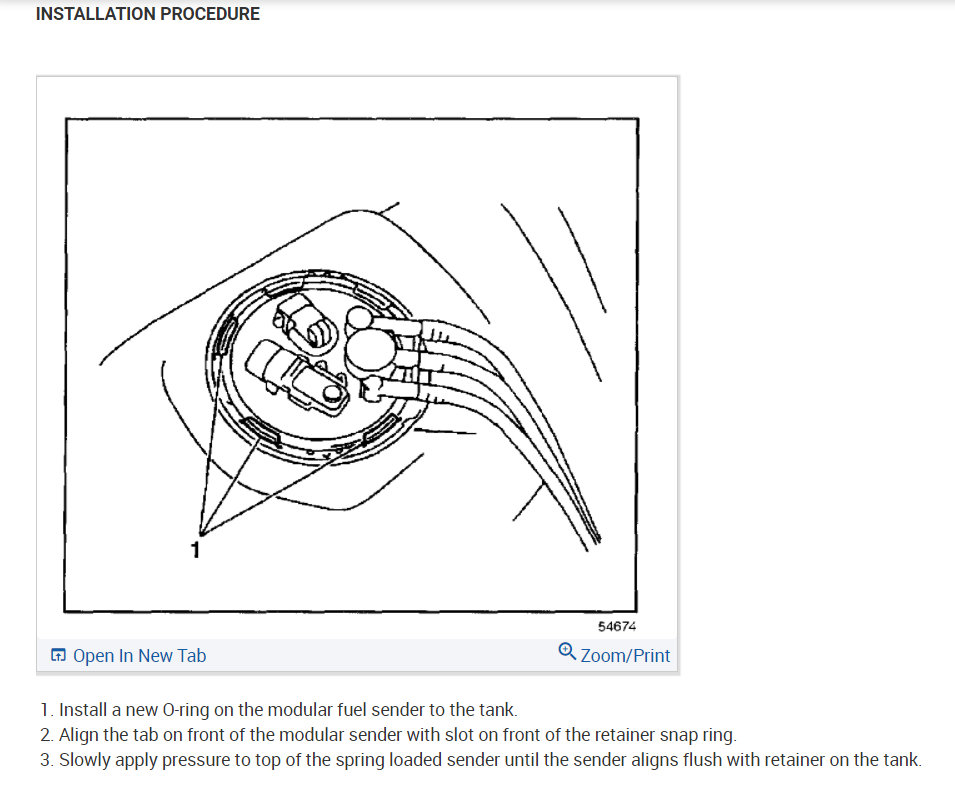 INSTALLATION PROCEDURE

1

54674

Open In New Tab

Zoom/Print

1. Install a new O-ring on the modular fuel sender to the tank.
2. Align the tab on front of the modular sender with slot on front of the retainer snap ring.
3. Slowly apply pressure to top of the spring loaded sender until the sender aligns flush with retainer on the tank.