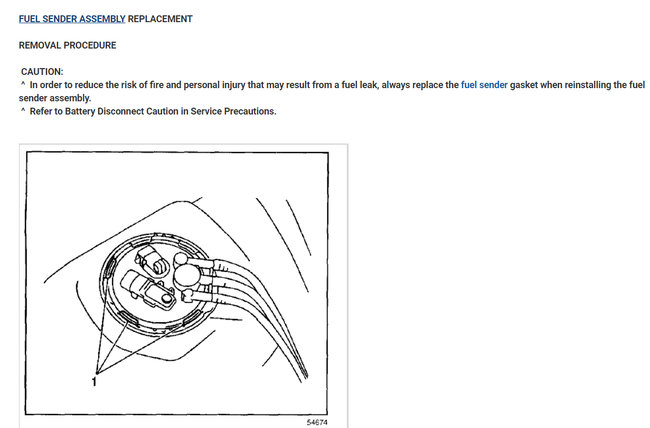 FUEL SENDER ASSEMBLY REPLACEMENT

REMOVAL PROCEDURE

CAUTION:
^ In order to reduce the risk of fire and personal injury that may result from a fuel leak, always replace the fuel sender gasket when reinstalling the fuel sender assembly.
^ Refer to Battery Disconnect Caution in Service Precautions.

1

54674