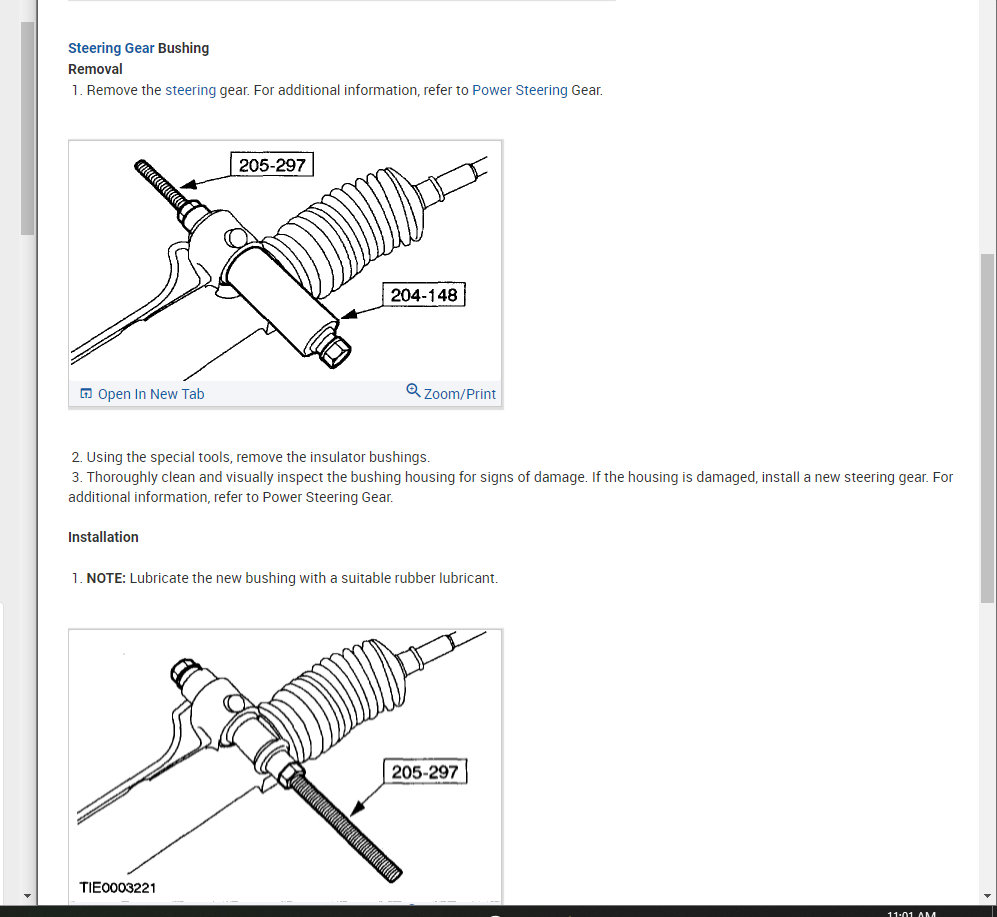 Steering Gear Bushing
Removal
1. Remove the steering gear. For additional information, refer to Power Steering Gear.

205-297
204-148

Open In New Tab
Zoom/Print

2. Using the special tools, remove the insulator bushings.
3. Thoroughly clean and visually inspect the bushing housing for signs of damage. If the housing is damaged, install a new steering gear. For additional information, refer to Power Steering Gear.

Installation

1. NOTE: Lubricate the new bushing with a suitable rubber lubricant.

205-297
TIE0003221

11:01 AM