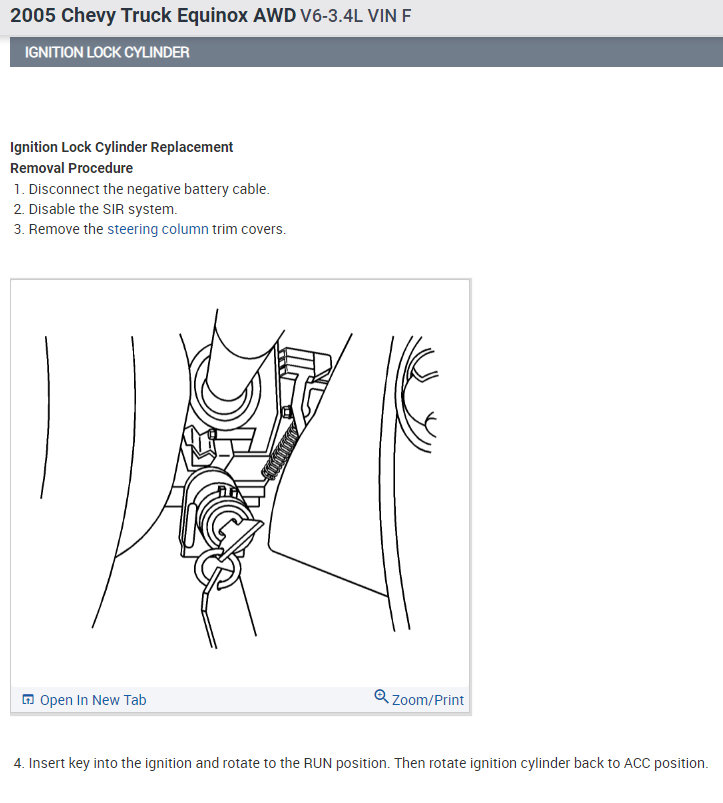 2005 Chevy Truck Equinox AWD V6-3.4L VIN F

IGNITION LOCK CYLINDER

Ignition Lock Cylinder Replacement
Removal Procedure

1. Disconnect the negative battery cable.
2. Disable the SIR system.
3. Remove the steering column trim covers.

Open In New Tab
Zoom/Print

4. Insert key into the ignition and rotate to the RUN position. Then rotate ignition cylinder back to ACC position.