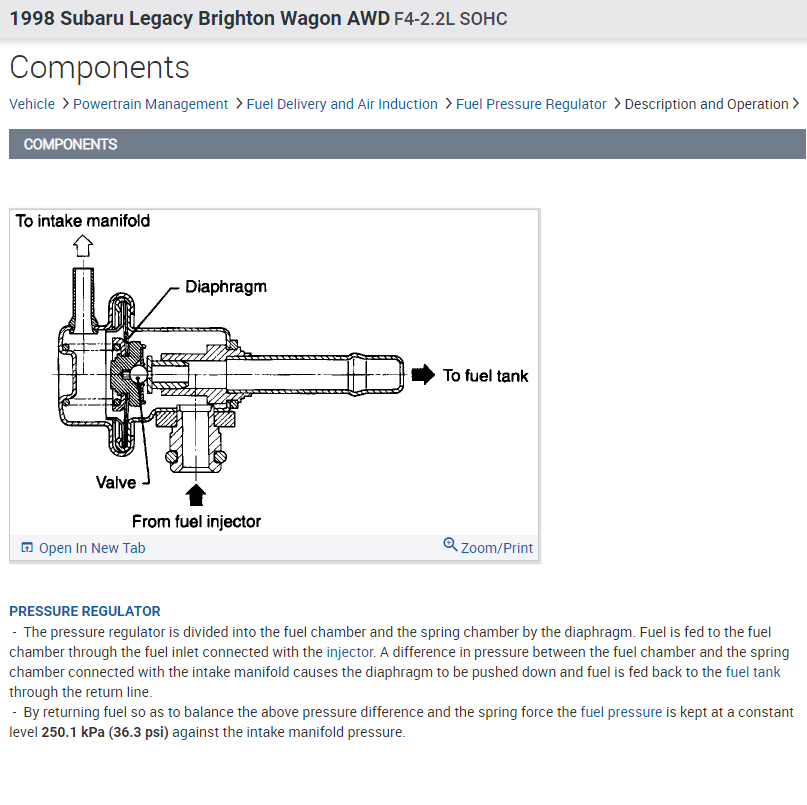 1998 Subaru Legacy Brighton Wagon AWD F4-2.2L SOHC

Components

Vehicle > Powertrain Management > Fuel Delivery and Air Induction > Fuel Pressure Regulator > Description and Operation >

COMPONENTS

To intake manifold

Diaphragm

To fuel tank

Valve

From fuel injector

Open In New Tab

Zoom/Print

PRESSURE REGULATOR

- The pressure regulator is divided into the fuel chamber and the spring chamber by the diaphragm. Fuel is fed to the fuel chamber through the fuel inlet connected with the injector. A difference in pressure between the fuel chamber and the spring chamber connected with the intake manifold causes the diaphragm to be pushed down and fuel is fed back to the fuel tank through the return line.

- By returning fuel so as to balance the above pressure difference and the spring force the fuel pressure is kept at a constant level 250.1 kPa (36.3 psi) against the intake manifold pressure.