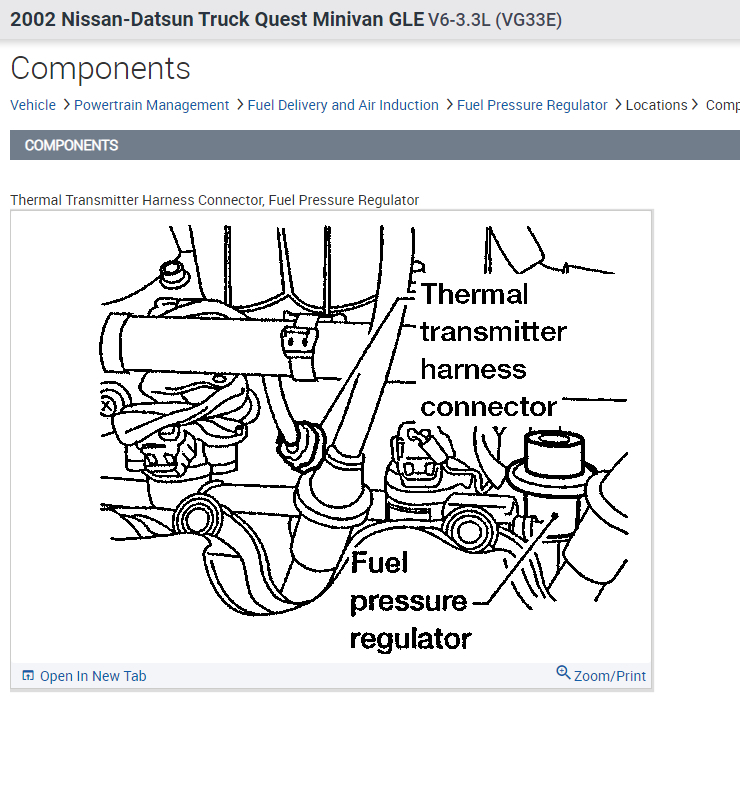 2002 Nissan-Datsun Truck Quest Minivan GLE V6-3.3L (VG33E)

Components

Vehicle > Powertrain Management > Fuel Delivery and Air Induction > Fuel Pressure Regulator > Locations > Comp

COMPONENTS

Thermal Transmitter Harness Connector, Fuel Pressure Regulator

Thermal transmitter harness connector

Fuel pressure regulator

Open In New Tab

Zoom/Print