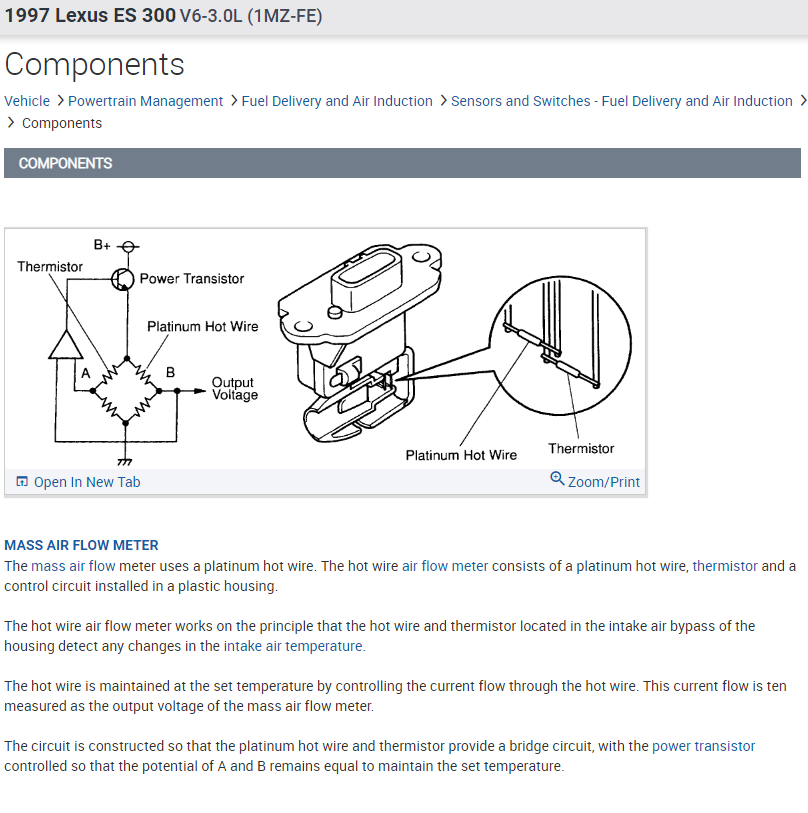 1997 Lexus ES 300 V6-3.0L (1MZ-FE)

Components

Vehicle > Powertrain Management > Fuel Delivery and Air Induction > Sensors and Switches - Fuel Delivery and Air Induction > > Components

COMPONENTS

B+
Thermistor
Power Transistor
Platinum Hot Wire
A
B
Output Voltage
Platinum Hot Wire
Thermistor

Open In New Tab
Zoom/Print

MASS AIR FLOW METER
The mass air flow meter uses a platinum hot wire. The hot wire air flow meter consists of a platinum hot wire, thermistor and a control circuit installed in a plastic housing.

The hot wire air flow meter works on the principle that the hot wire and thermistor located in the intake air bypass of the housing detect any changes in the intake air temperature.

The hot wire is maintained at the set temperature by controlling the current flow through the hot wire. This current flow is ten measured as the output voltage of the mass air flow meter.

The circuit is constructed so that the platinum hot wire and thermistor provide a bridge circuit, with the power transistor controlled so that the potential of A and B remains equal to maintain the set temperature.