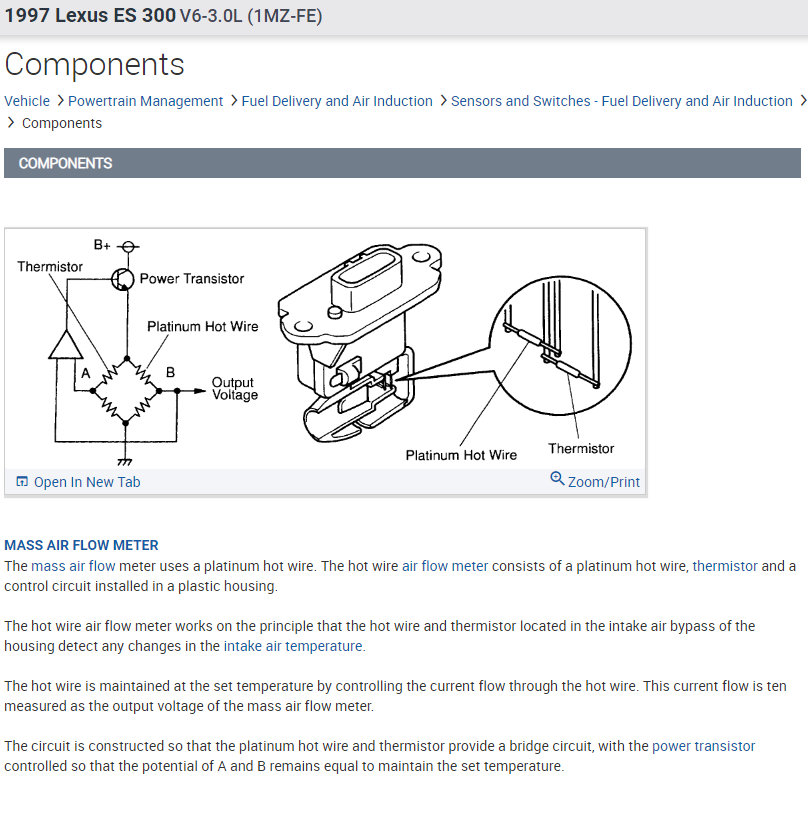 1997 Lexus ES 300 V6-3.0L (1MZ-FE)

Components

Vehicle > Powertrain Management > Fuel Delivery and Air Induction > Sensors and Switches - Fuel Delivery and Air Induction > > Components

COMPONENTS

B+
Thermistor
Power Transistor
Platinum Hot Wire
A
B
Output Voltage
Platinum Hot Wire
Thermistor

Open In New Tab
Zoom/Print

MASS AIR FLOW METER
The mass air flow meter uses a platinum hot wire. The hot wire air flow meter consists of a platinum hot wire, thermistor and a control circuit installed in a plastic housing.

The hot wire air flow meter works on the principle that the hot wire and thermistor located in the intake air bypass of the housing detect any changes in the intake air temperature.

The hot wire is maintained at the set temperature by controlling the current flow through the hot wire. This current flow is ten measured as the output voltage of the mass air flow meter.

The circuit is constructed so that the platinum hot wire and thermistor provide a bridge circuit, with the power transistor controlled so that the potential of A and B remains equal to maintain the set temperature.