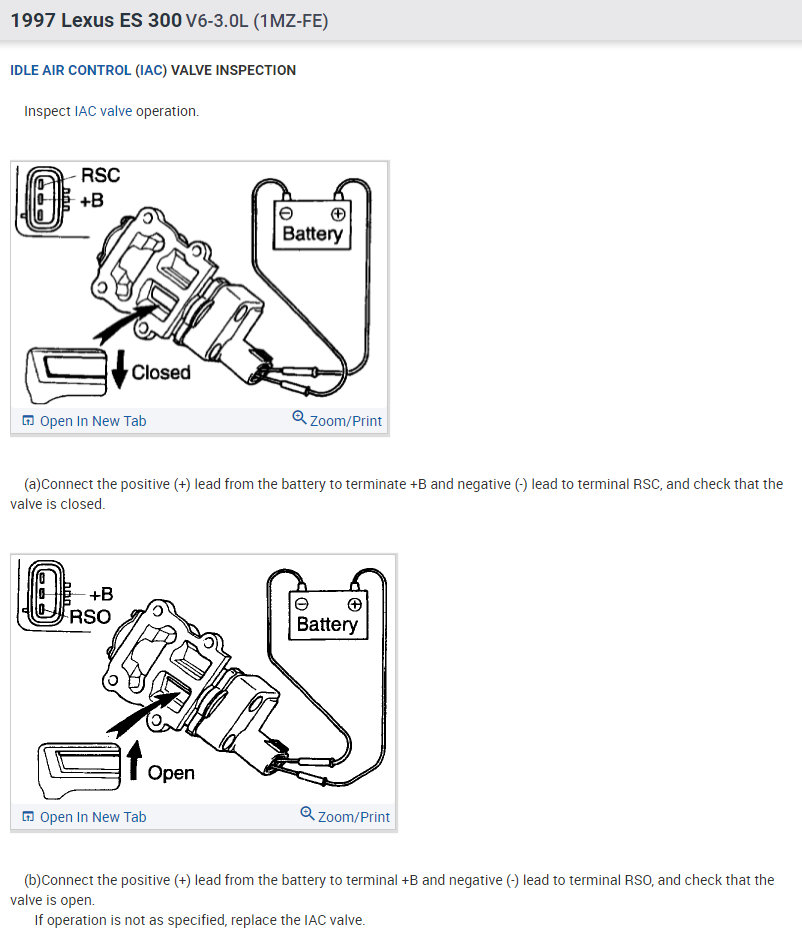 1997 Lexus ES 300 V6-3.0L (1MZ-FE)

IDLE AIR CONTROL (IAC) VALVE INSPECTION

Inspect IAC valve operation.

RSC
+B
Battery
Closed

Open In New Tab
Zoom/Print

(a)Connect the positive (+) lead from the battery to terminate +B and negative (-) lead to terminal RSC, and check that the valve is closed.

+B
RSO
Battery
Open

Open In New Tab
Zoom/Print

(b)Connect the positive (+) lead from the battery to terminal +B and negative (-) lead to terminal RSO, and check that the valve is open.

If operation is not as specified, replace the IAC valve.