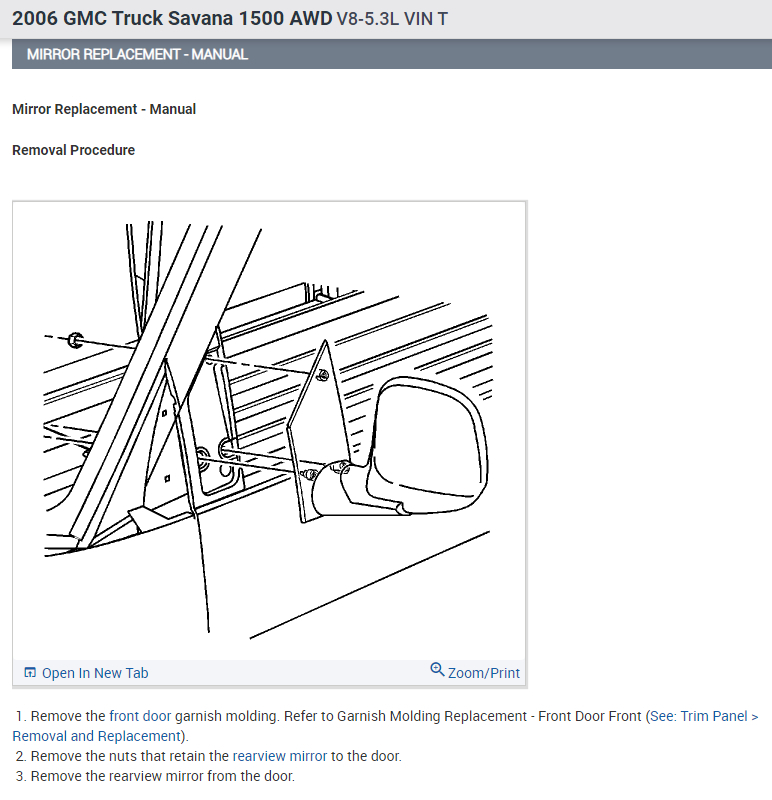 2006 GMC Truck Savana 1500 AWD V8-5.3L VIN T

MIRROR REPLACEMENT - MANUAL

Mirror Replacement - Manual

Removal Procedure

Open In New Tab

Zoom/Print

1. Remove the front door garnish molding. Refer to Garnish Molding Replacement - Front Door Front (See: Trim Panel > Removal and Replacement).
2. Remove the nuts that retain the rearview mirror to the door.
3. Remove the rearview mirror from the door.