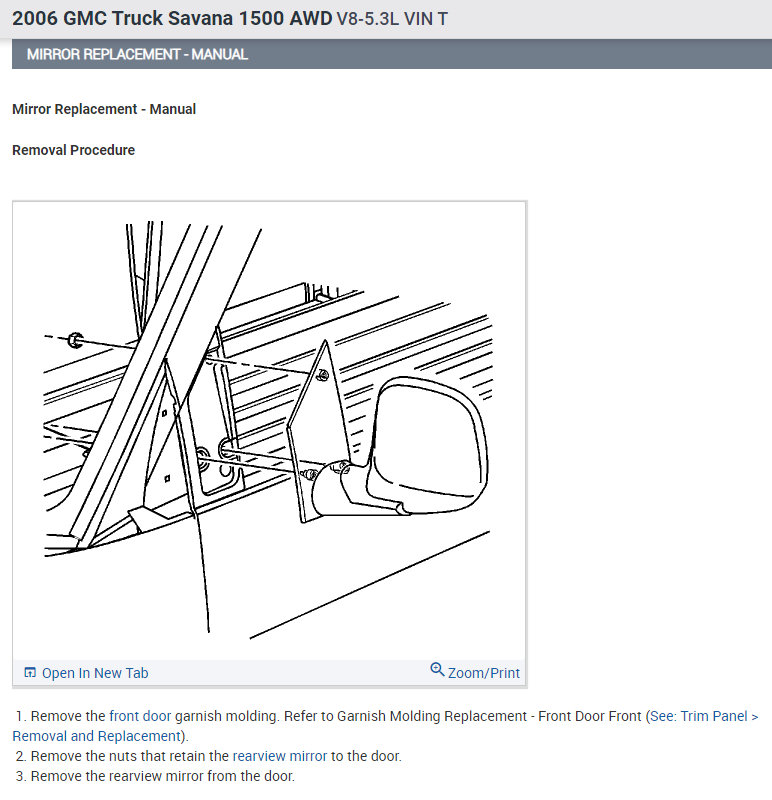 2006 GMC Truck Savana 1500 AWD V8-5.3L VIN T

MIRROR REPLACEMENT - MANUAL

Mirror Replacement - Manual

Removal Procedure

Open In New Tab

Zoom/Print

1. Remove the front door garnish molding. Refer to Garnish Molding Replacement - Front Door Front (See: Trim Panel > Removal and Replacement).
2. Remove the nuts that retain the rearview mirror to the door.
3. Remove the rearview mirror from the door.