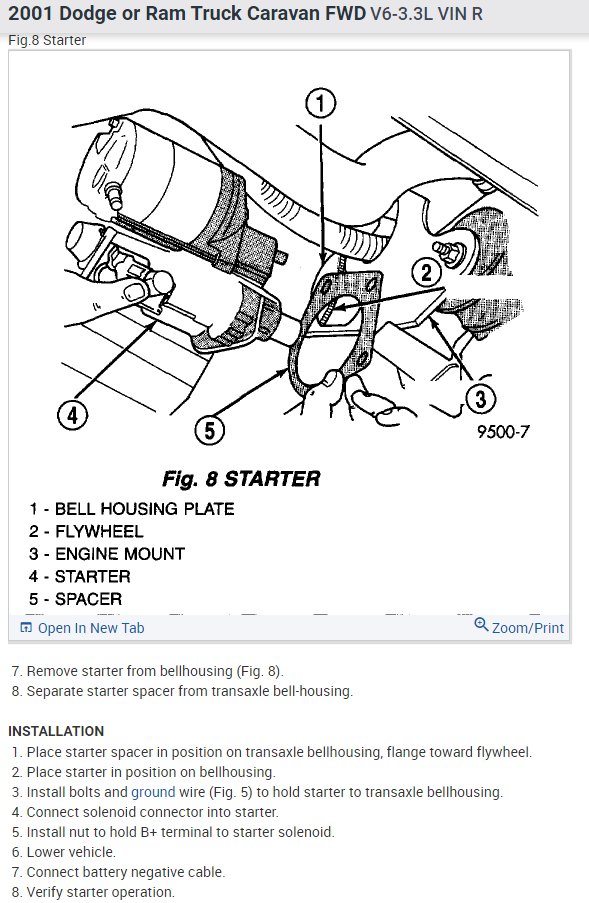 2001 Dodge or Ram Truck Caravan FWD V6-3.3L VIN R
Fig.8 Starter

1
2
3
4
5
9500-7

Fig. 8 STARTER
1 - BELL HOUSING PLATE
2 - FLYWHEEL
3 - ENGINE MOUNT
4 - STARTER
5 - SPACER

Open In New Tab
Zoom/Print

7. Remove starter from bellhousing (Fig. 8).
8. Separate starter spacer from transaxle bell-housing.

INSTALLATION
1. Place starter spacer in position on transaxle bellhousing, flange toward flywheel.
2. Place starter in position on bellhousing.
3. Install bolts and ground wire (Fig. 5) to hold starter to transaxle bellhousing.
4. Connect solenoid connector into starter.
5. Install nut to hold B+ terminal to starter solenoid.
6. Lower vehicle.
7. Connect battery negative cable.
8. Verify starter operation.