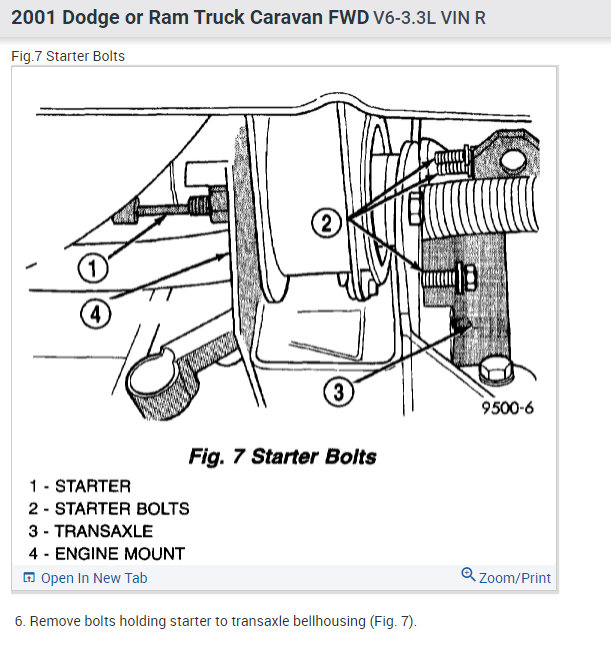 2001 Dodge or Ram Truck Caravan FWD V6-3.3L VIN R

Fig.7 Starter Bolts

2

1

4

3

9500-6

Fig. 7 Starter Bolts

1 - STARTER
2 - STARTER BOLTS
3 - TRANSAXLE
4 - ENGINE MOUNT

Open In New Tab

Zoom/Print

6. Remove bolts holding starter to transaxle bellhousing (Fig. 7).