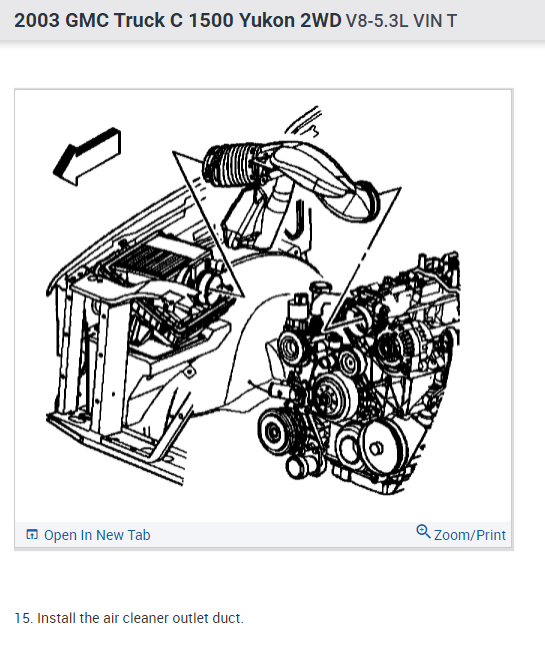 2003 GMC Truck C 1500 Yukon 2WD V8-5.3L VIN T

Open In New Tab

Zoom/Print

15. Install the air cleaner outlet duct.