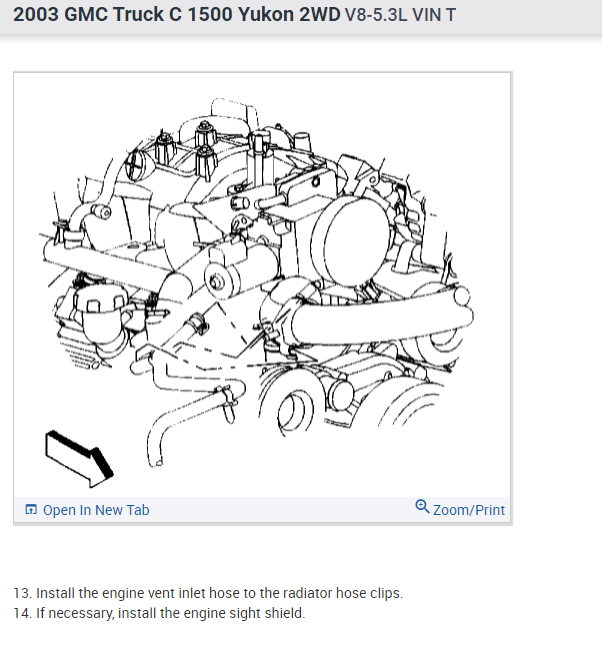 2003 GMC Truck C 1500 Yukon 2WD V8-5.3L VIN T

Open In New Tab

Zoom/Print

13. Install the engine vent inlet hose to the radiator hose clips.
14. If necessary, install the engine sight shield.