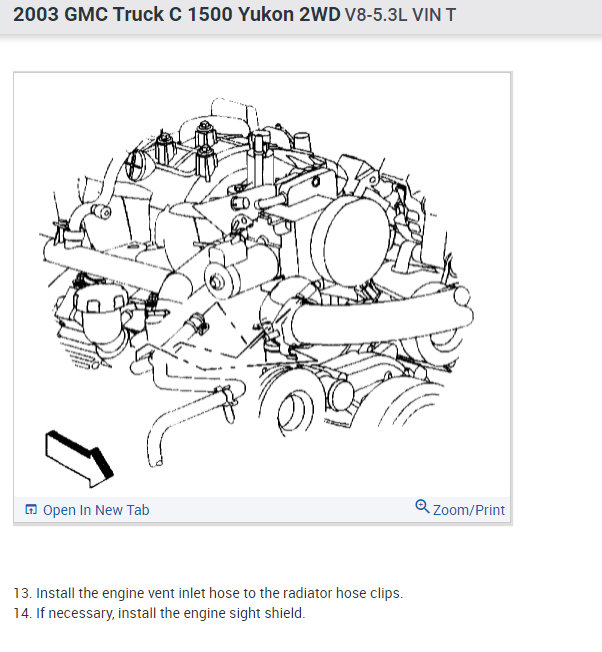 2003 GMC Truck C 1500 Yukon 2WD V8-5.3L VIN T

Open In New Tab

Zoom/Print

13. Install the engine vent inlet hose to the radiator hose clips.
14. If necessary, install the engine sight shield.