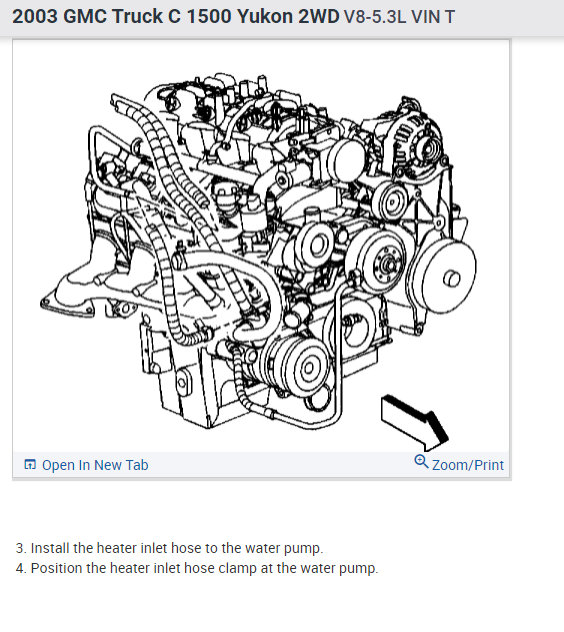 2003 GMC Truck C 1500 Yukon 2WD V8-5.3L VIN T

Open In New Tab

Zoom/Print

3. Install the heater inlet hose to the water pump.
4. Position the heater inlet hose clamp at the water pump.