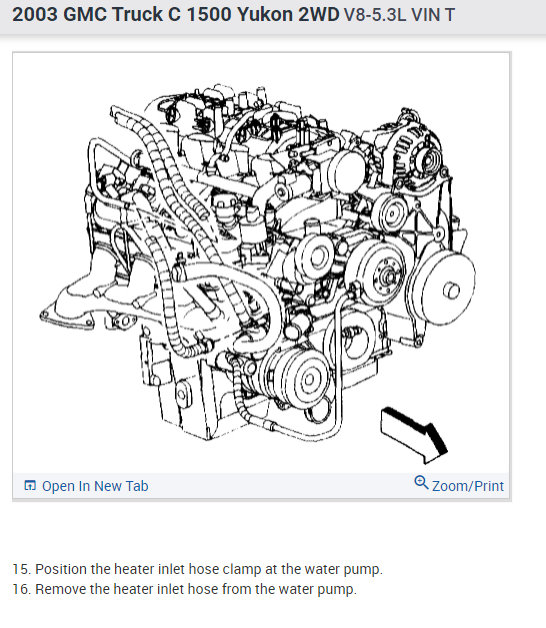 2003 GMC Truck C 1500 Yukon 2WD V8-5.3L VIN T

Open In New Tab

Zoom/Print

15. Position the heater inlet hose clamp at the water pump.
16. Remove the heater inlet hose from the water pump.