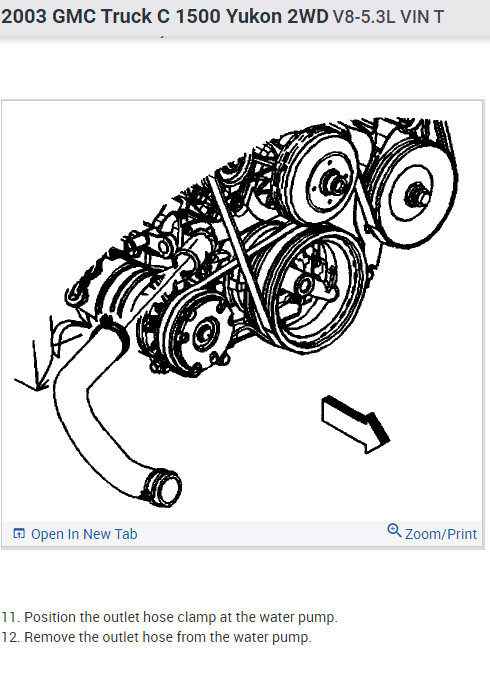 2003 GMC Truck C 1500 Yukon 2WD V8-5.3L VIN T

Open In New Tab
Zoom/Print

11. Position the outlet hose clamp at the water pump.
12. Remove the outlet hose from the water pump.