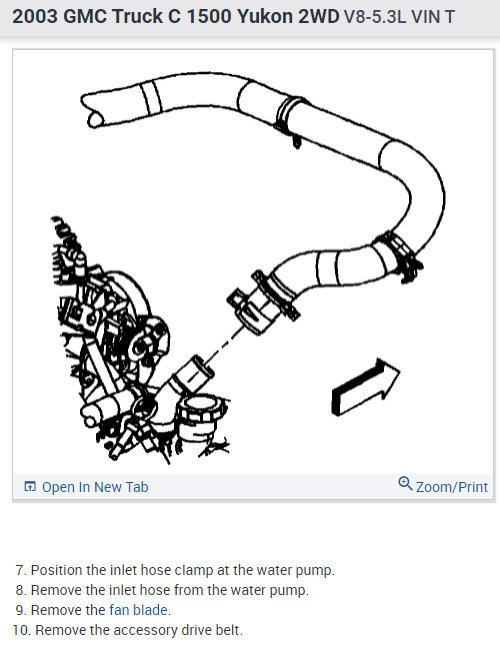 2003 GMC Truck C 1500 Yukon 2WD V8-5.3L VIN T

Open In New Tab

Zoom/Print

7. Position the inlet hose clamp at the water pump.
8. Remove the inlet hose from the water pump.
9. Remove the fan blade.
10. Remove the accessory drive belt.