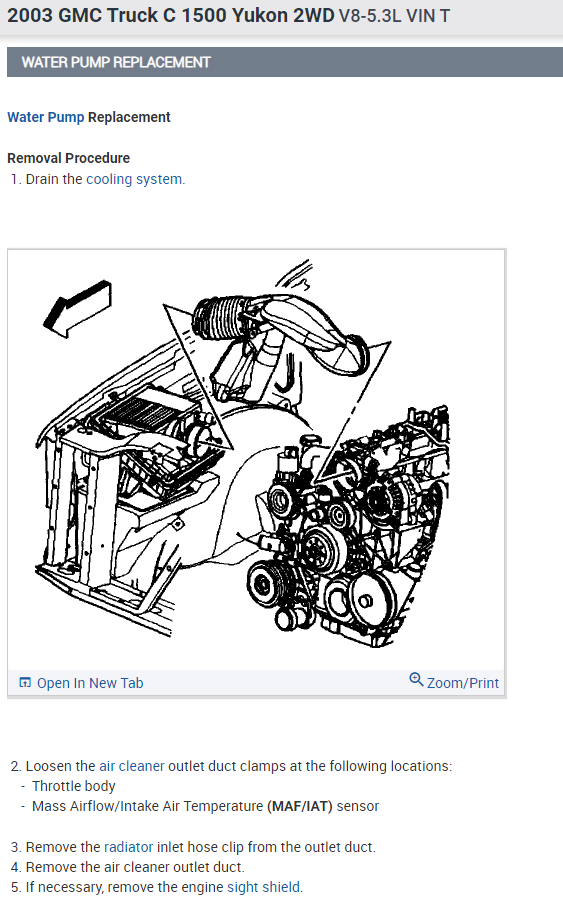 2003 GMC Truck C 1500 Yukon 2WD V8-5.3L VIN T

WATER PUMP REPLACEMENT

Water Pump Replacement

Removal Procedure
1. Drain the cooling system.

Open In New Tab

Zoom/Print

2. Loosen the air cleaner outlet duct clamps at the following locations:
- Throttle body
- Mass Airflow/Intake Air Temperature (MAF/IAT) sensor

3. Remove the radiator inlet hose clip from the outlet duct.
4. Remove the air cleaner outlet duct.
5. If necessary, remove the engine sight shield.