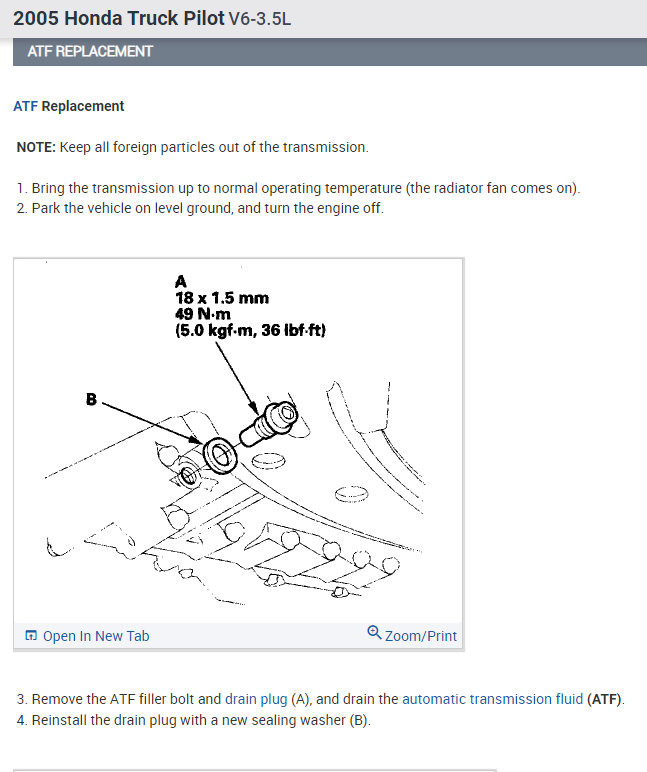 2005 Honda Truck Pilot V6-3.5L

ATF REPLACEMENT

ATF Replacement

NOTE: Keep all foreign particles out of the transmission.

1. Bring the transmission up to normal operating temperature (the radiator fan comes on).
2. Park the vehicle on level ground, and turn the engine off.

A
18 x 1.5 mm
49 N·m
(5.0 kgf·m, 36 lbf·ft)

B

Open In New Tab

Zoom/Print

3. Remove the ATF filler bolt and drain plug (A), and drain the automatic transmission fluid (ATF).
4. Reinstall the drain plug with a new sealing washer (B).