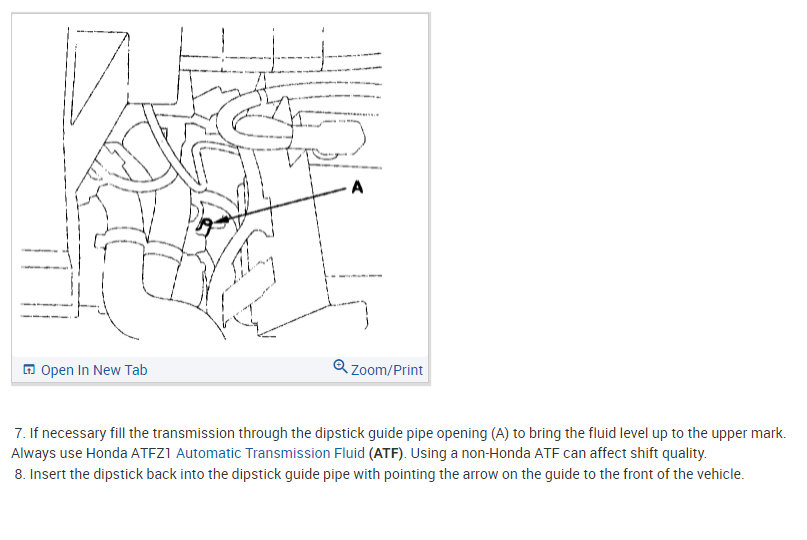 A

Open In New Tab

Zoom/Print

7. If necessary fill the transmission through the dipstick guide pipe opening (A) to bring the fluid level up to the upper mark. Always use Honda ATFZ1 Automatic Transmission Fluid (ATF). Using a non-Honda ATF can affect shift quality.

8. Insert the dipstick back into the dipstick guide pipe with pointing the arrow on the guide to the front of the vehicle.