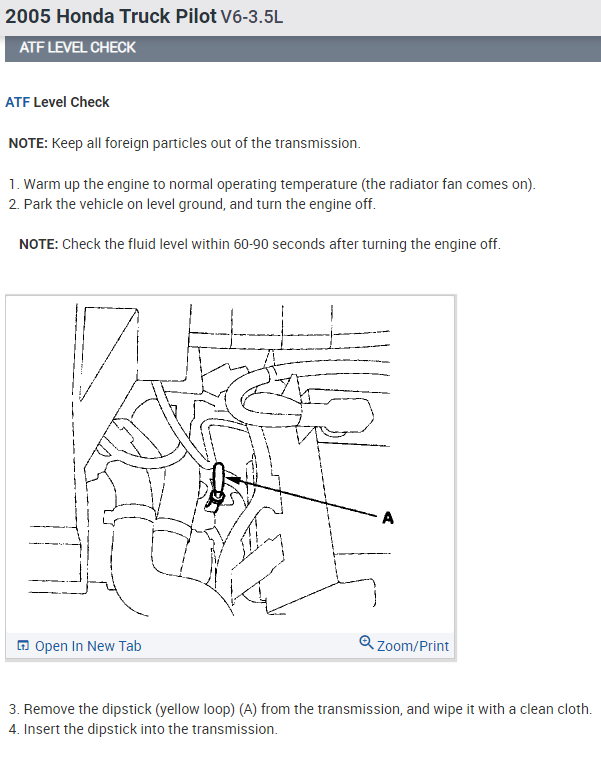 2005 Honda Truck Pilot V6-3.5L

ATF LEVEL CHECK

ATF Level Check

NOTE: Keep all foreign particles out of the transmission.

1. Warm up the engine to normal operating temperature (the radiator fan comes on).
2. Park the vehicle on level ground, and turn the engine off.

NOTE: Check the fluid level within 60-90 seconds after turning the engine off.

A

Open In New Tab

Zoom/Print

3. Remove the dipstick (yellow loop) (A) from the transmission, and wipe it with a clean cloth.
4. Insert the dipstick into the transmission.