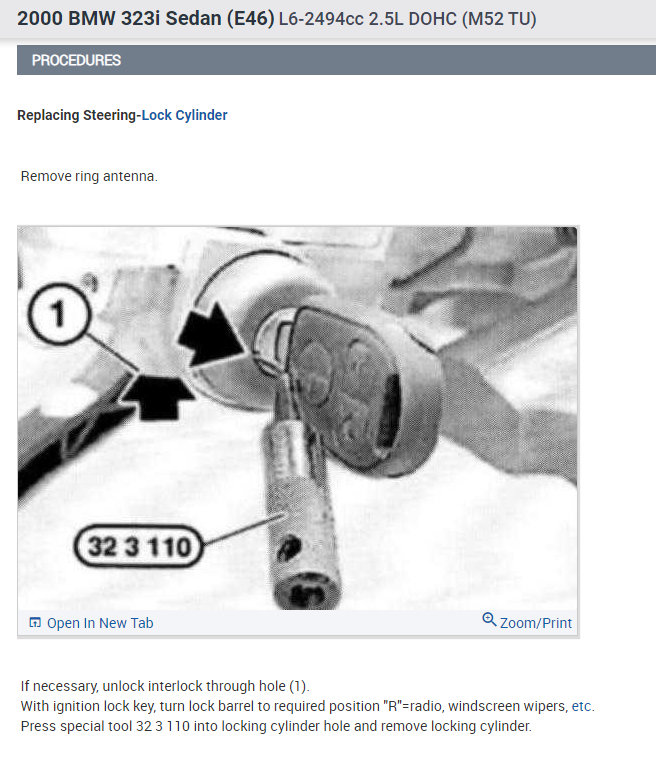 2000 BMW 323i Sedan (E46) L6-2494cc 2.5L DOHC (M52 TU)

PROCEDURES

Replacing Steering-Lock Cylinder

Remove ring antenna.

1

32 3 110

Open In New Tab

Zoom/Print

If necessary, unlock interlock through hole (1).
With ignition lock key, turn lock barrel to required position "R"=radio, windscreen wipers, etc.
Press special tool 32 3 110 into locking cylinder hole and remove locking cylinder.