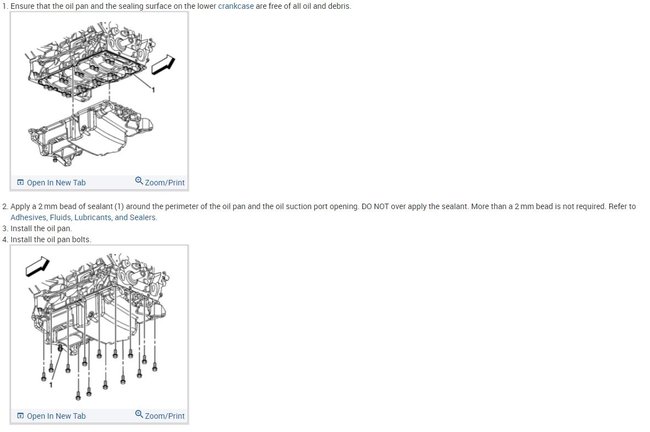 1. Ensure that the oil pan and the sealing surface on the lower crankcase are free of all oil and debris.

1

Open In New Tab

Zoom/Print

2. Apply a 2 mm bead of sealant (1) around the perimeter of the oil pan and the oil suction port opening. DO NOT over apply the sealant. More than a 2 mm bead is not required. Refer to Adhesives, Fluids, Lubricants, and Sealers.
3. Install the oil pan.
4. Install the oil pan bolts.

1

Open In New Tab

Zoom/Print