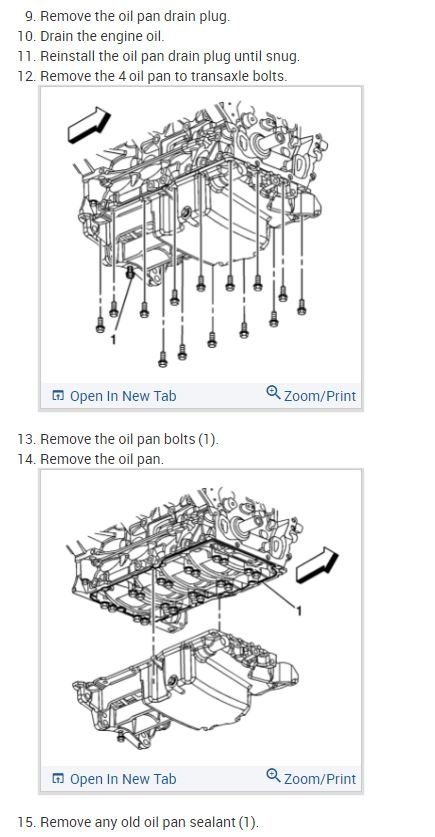 9. Remove the oil pan drain plug.
10. Drain the engine oil.
11. Reinstall the oil pan drain plug until snug.
12. Remove the 4 oil pan to transaxle bolts.

1

Open In New Tab

Zoom/Print

13. Remove the oil pan bolts (1).
14. Remove the oil pan.

1

Open In New Tab

Zoom/Print

15. Remove any old oil pan sealant (1).