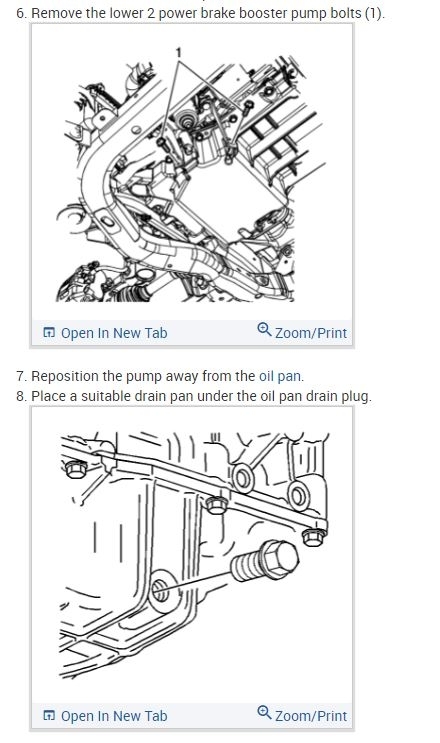 6. Remove the lower 2 power brake booster pump bolts (1).

1

Open In New Tab

Zoom/Print

7. Reposition the pump away from the oil pan.
8. Place a suitable drain pan under the oil pan drain plug.

Open In New Tab

Zoom/Print