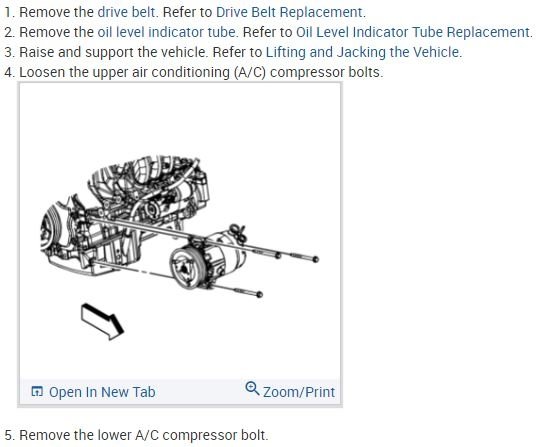 1. Remove the drive belt. Refer to Drive Belt Replacement.
2. Remove the oil level indicator tube. Refer to Oil Level Indicator Tube Replacement.
3. Raise and support the vehicle. Refer to Lifting and Jacking the Vehicle.
4. Loosen the upper air conditioning (A/C) compressor bolts.

Open In New Tab
Zoom/Print

5. Remove the lower A/C compressor bolt.