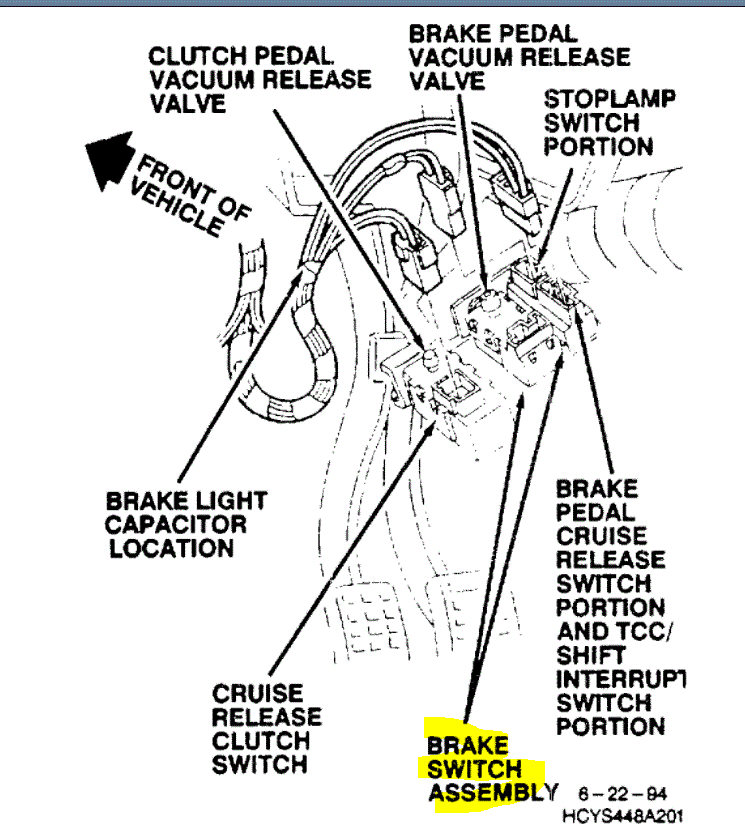 CLUTCH PEDAL VACUUM RELEASE VALVE

BRAKE PEDAL VACUUM RELEASE VALVE

STOPLAMP SWITCH PORTION

FRONT OF VEHICLE

BRAKE LIGHT CAPACITOR LOCATION

BRAKE PEDAL CRUISE RELEASE SWITCH PORTION AND TCC/ SHIFT INTERRUPT SWITCH PORTION

CRUISE RELEASE CLUTCH SWITCH

BRAKE SWITCH ASSEMBLY

6-22-94
HCYS448A201