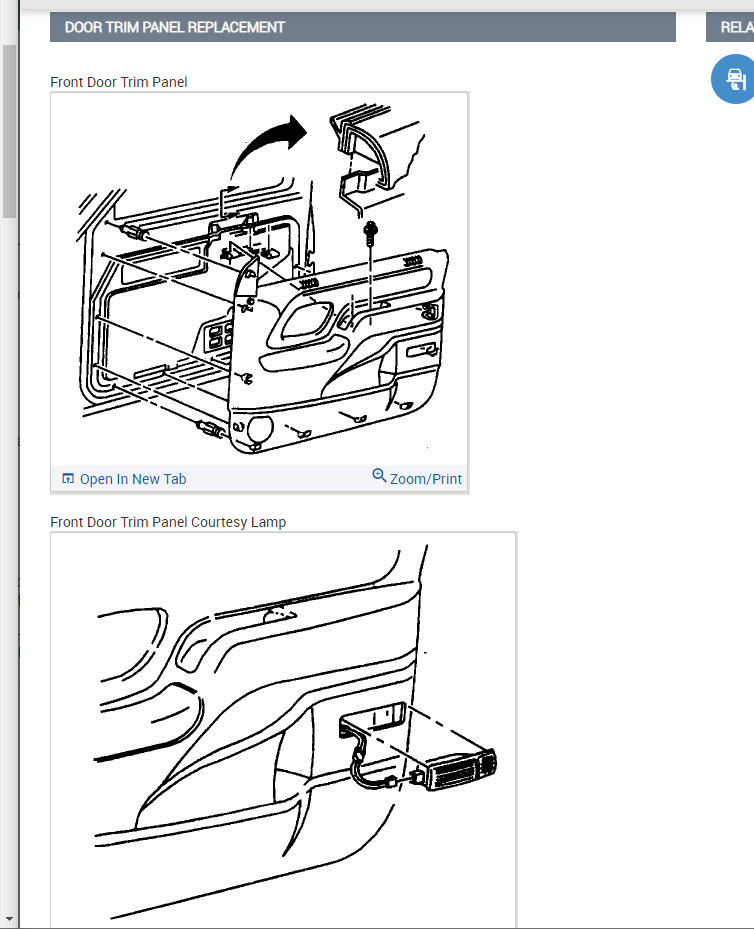 DOOR TRIM PANEL REPLACEMENT

RELA

Front Door Trim Panel

Open In New Tab

Zoom/Print

Front Door Trim Panel Courtesy Lamp