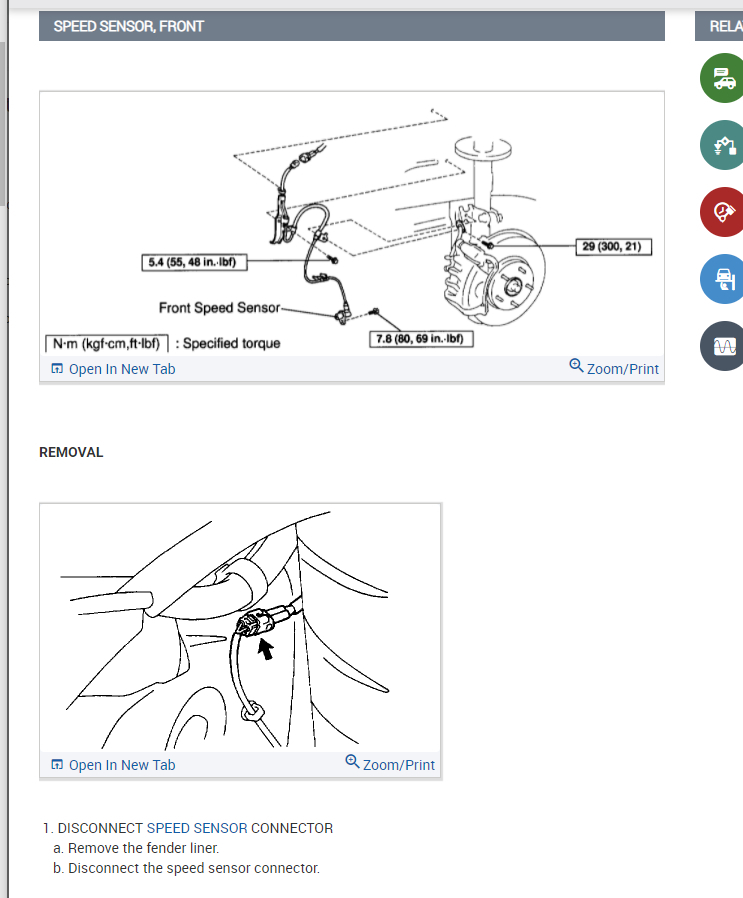 SPEED SENSOR, FRONT

RELA

5.4 (55, 48 in.·lbf)

29 (300, 21)

Front Speed Sensor

7.8 (80, 69 in.·lbf)

N·m (kgf·cm,ft·lbf) : Specified torque

Open In New Tab

Zoom/Print

REMOVAL

Open In New Tab

Zoom/Print

1. DISCONNECT SPEED SENSOR CONNECTOR
a. Remove the fender liner.
b. Disconnect the speed sensor connector.