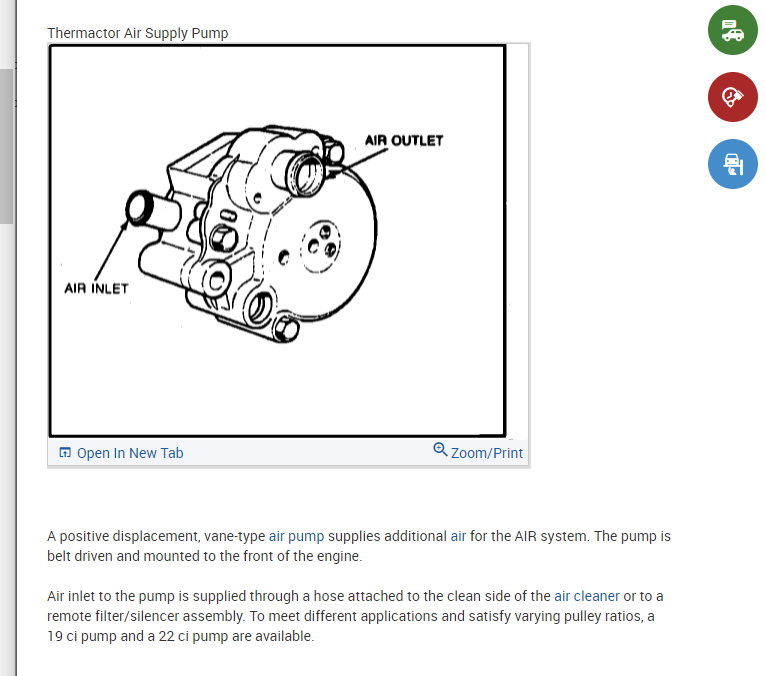 Thermactor Air Supply Pump

AIR OUTLET

AIR INLET

Open In New Tab

Zoom/Print

A positive displacement, vane-type air pump supplies additional air for the AIR system. The pump is belt driven and mounted to the front of the engine.

Air inlet to the pump is supplied through a hose attached to the clean side of the air cleaner or to a remote filter/silencer assembly. To meet different applications and satisfy varying pulley ratios, a 19 ci pump and a 22 ci pump are available.